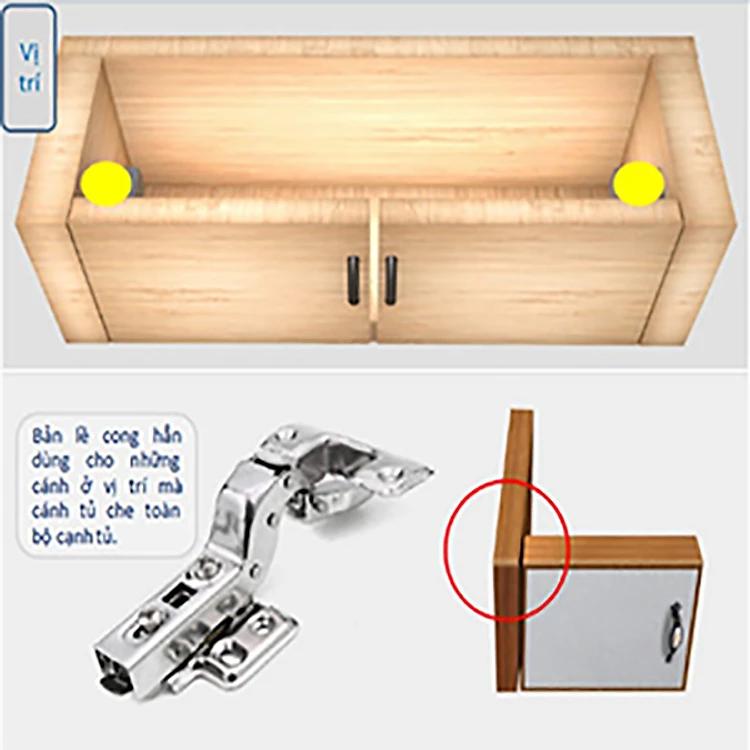 Vị trí

Bản lề cong hẳn dùng cho những cánh ở vị trí mà cánh tủ che toàn bộ cạnh tủ.