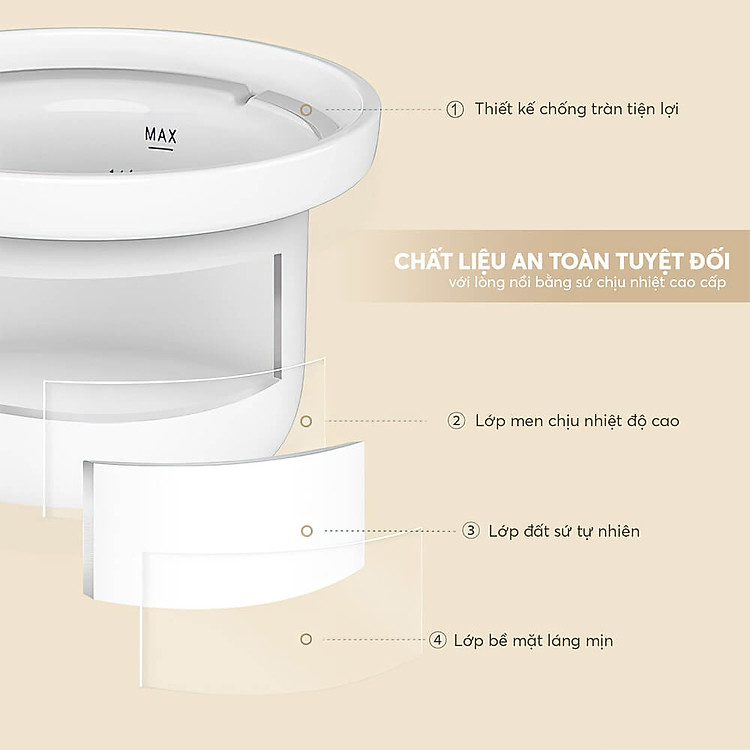 MAX

① Thiết kế chống tràn tiện lợi

CHẤT LIỆU AN TOÀN TUYỆT ĐỐI
với lòng nồi bằng sứ chịu nhiệt cao cấp

② Lớp men chịu nhiệt độ cao

③ Lớp đất sứ tự nhiên

④ Lớp bề mặt láng mịn