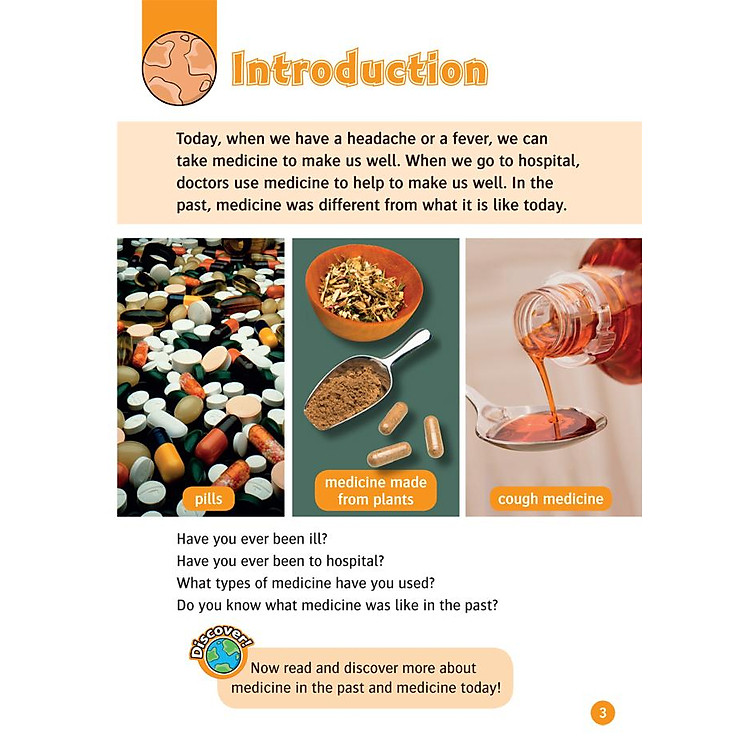 Introduction

Today, when we have a headache or a fever, we can take medicine to make us well. When we go to hospital, doctors use medicine to help to make us well. In the past, medicine was different from what it is like today.

pills

medicine made from plants

cough medicine

Have you ever been ill?
Have you ever been to hospital?
What types of medicine have you used?
Do you know what medicine was like in the past?

Discover!

Now read and discover more about medicine in the past and medicine today!

3