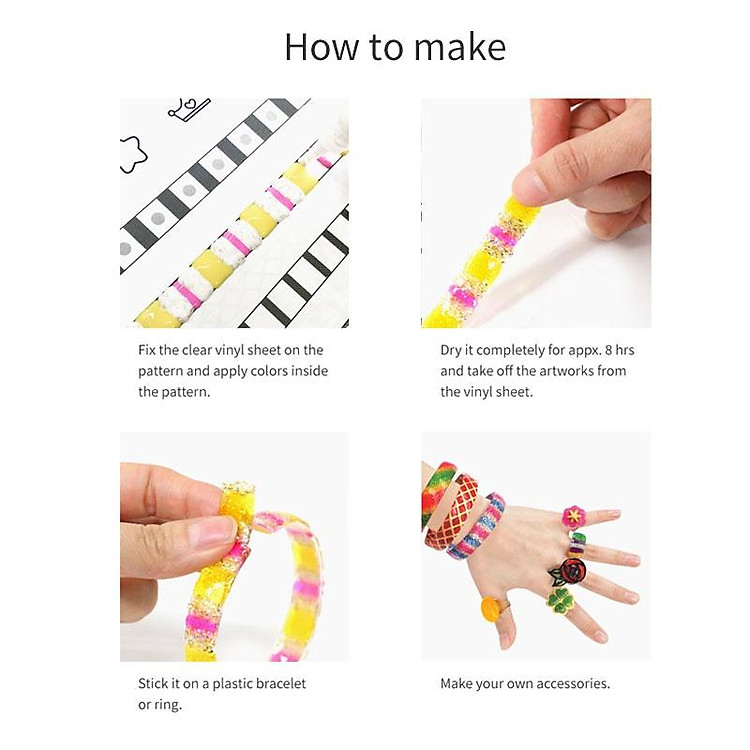 How to make

Fix the clear vinyl sheet on the pattern and apply colors inside the pattern.

Dry it completely for appx. 8 hrs and take off the artworks from the vinyl sheet.

Stick it on a plastic bracelet or ring.

Make your own accessories.