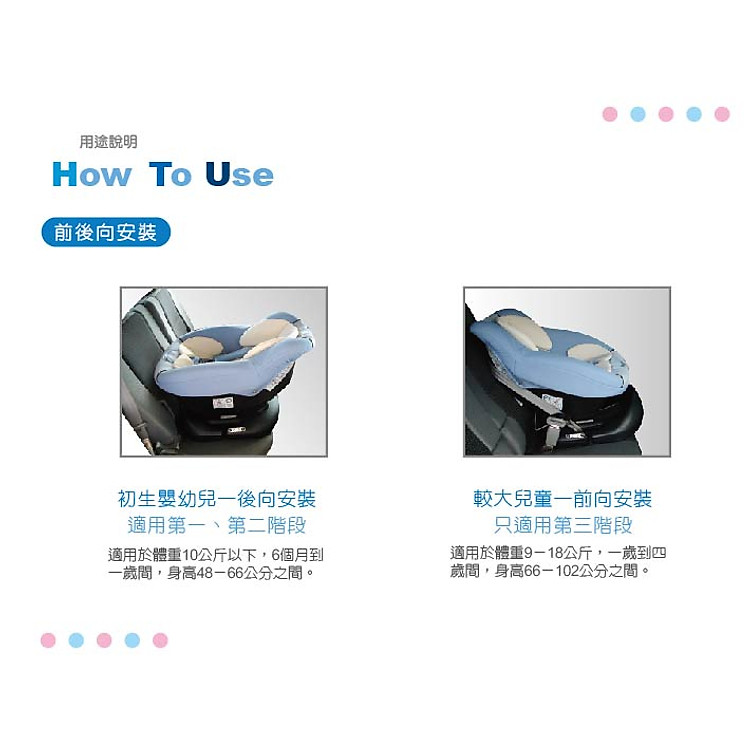 用途說明

How To Use

前後向安裝

初生嬰幼兒一後向安裝
適用第一、第二階段

適用於體重10公斤以下，6個月到一歲間，身高48－66公分之間。

較大兒童一前向安裝
只適用第三階段

適用於體重9－18公斤，一歲到四歲間，身高66－102公分之間。