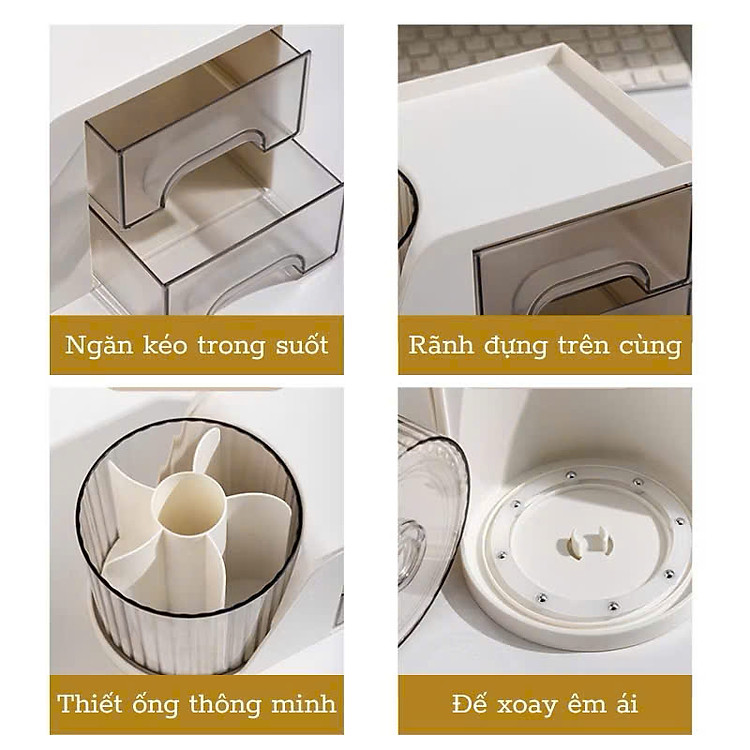 Ngăn kéo trong suốt

Rãnh đựng trên cùng

Thiết ống thông minh

Đế xoay êm ái