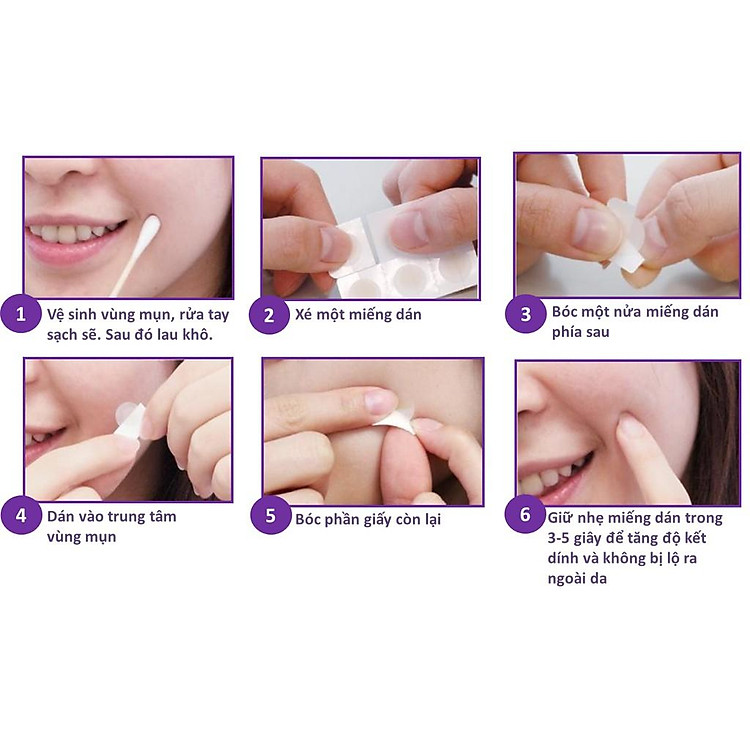 1 Vệ sinh vùng mụn, rửa tay sạch sẽ. Sau đó lau khô.

2 Xé một miếng dán

3 Bóc một nửa miếng dán phía sau

4 Dán vào trung tâm vùng mụn

5 Bóc phần giấy còn lại

6 Giữ nhẹ miếng dán trong 3-5 giây để tăng độ kết dính và không bị lộ ra ngoài da