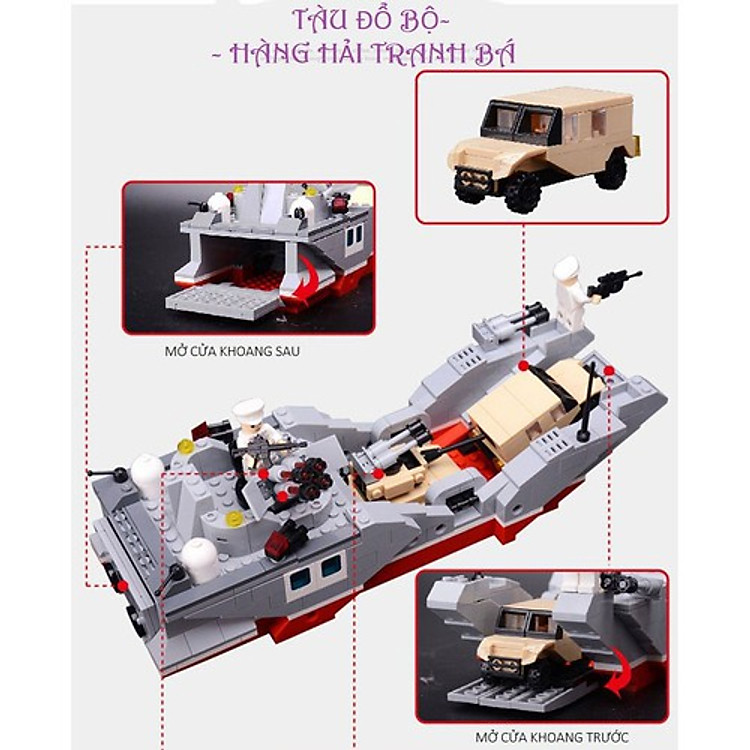 TÀU ĐỔ BỘ~
~ HÀNG HẢI TRANH BÁ

MỞ CỬA KHOANG SAU

MỞ CỬA KHOANG TRƯỚC