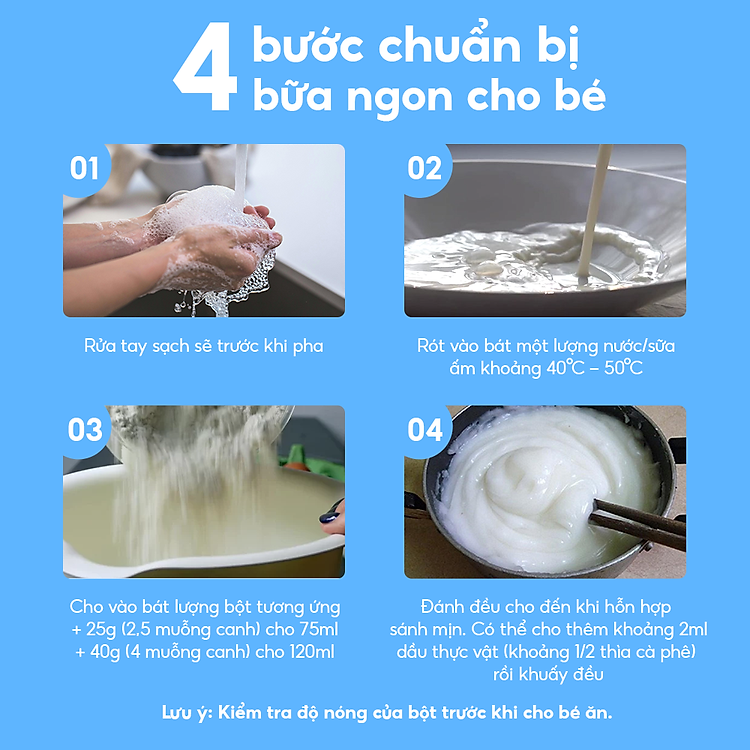 4 bước chuẩn bị bữa ngon cho bé

01

Rửa tay sạch sẽ trước khi pha

02

Rót vào bát một lượng nước/sữa ấm khoảng 40°C – 50°C

03

Cho vào bát lượng bột tương ứng
+ 25g (2,5 muỗng canh) cho 75ml
+ 40g (4 muỗng canh) cho 120ml

04

Đánh đều cho đến khi hỗn hợp sánh mịn. Có thể cho thêm khoảng 2ml dầu thực vật (khoảng 1/2 thìa cà phê) rồi khuấy đều

Lưu ý: Kiểm tra độ nóng của bột trước khi cho bé ăn.