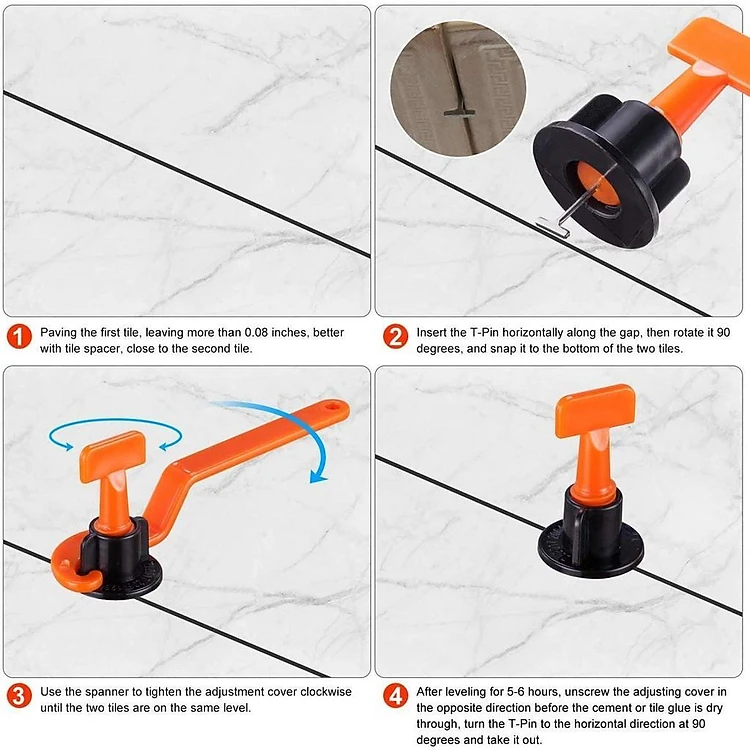 1 Paving the first tile, leaving more than 0.08 inches, better with tile spacer, close to the second tile.

2 Insert the T-Pin horizontally along the gap, then rotate it 90 degrees, and snap it to the bottom of the two tiles.

3 Use the spanner to tighten the adjustment cover clockwise until the two tiles are on the same level.

4 After leveling for 5-6 hours, unscrew the adjusting cover in the opposite direction before the cement or tile glue is dry through, turn the T-Pin to the horizontal direction at 90 degrees and take it out.