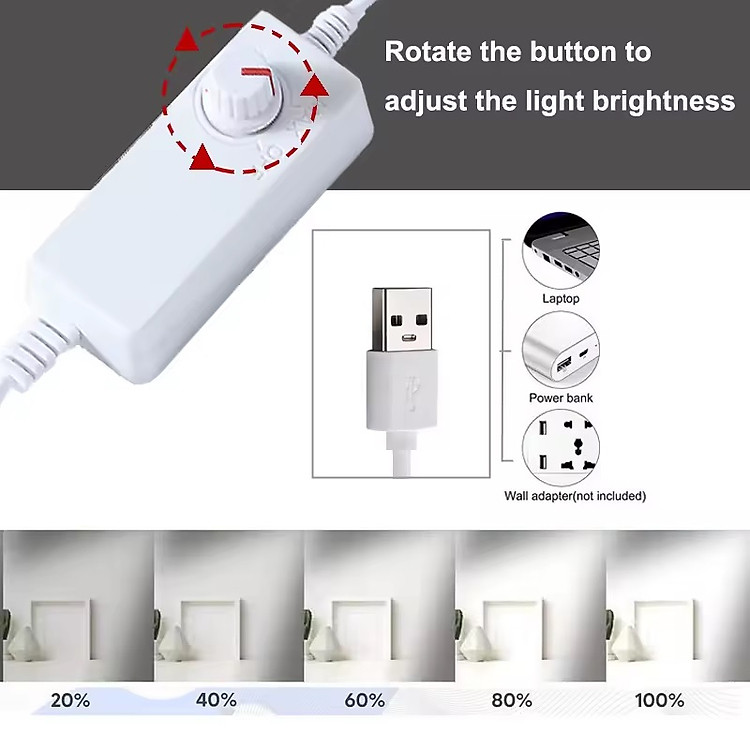 Rotate the button to adjust the light brightness

Laptop

Power bank

Wall adapter(not included)

20%

40%

60%

80%

100%