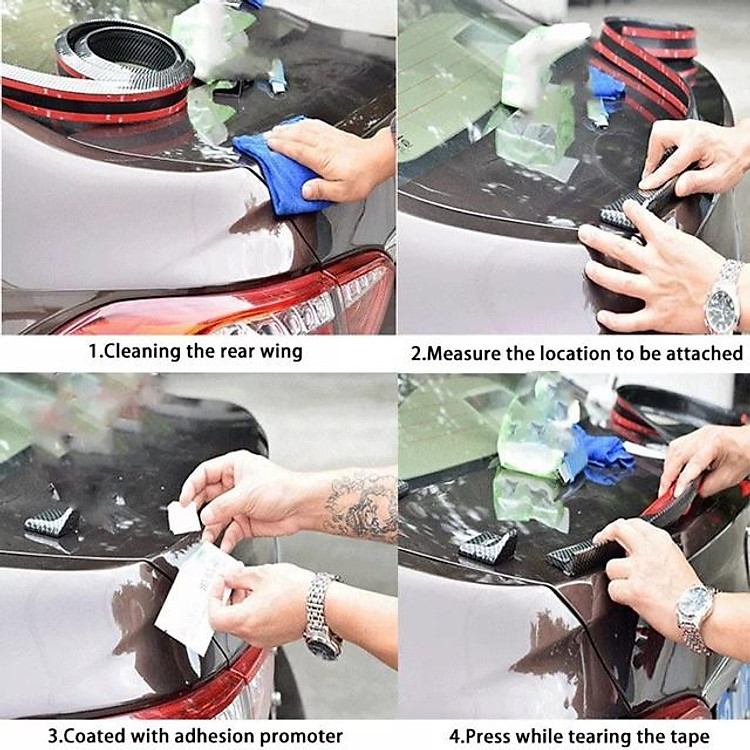 1.Cleaning the rear wing

2.Measure the location to be attached

3.Coated with adhesion promoter

4.Press while tearing the tape