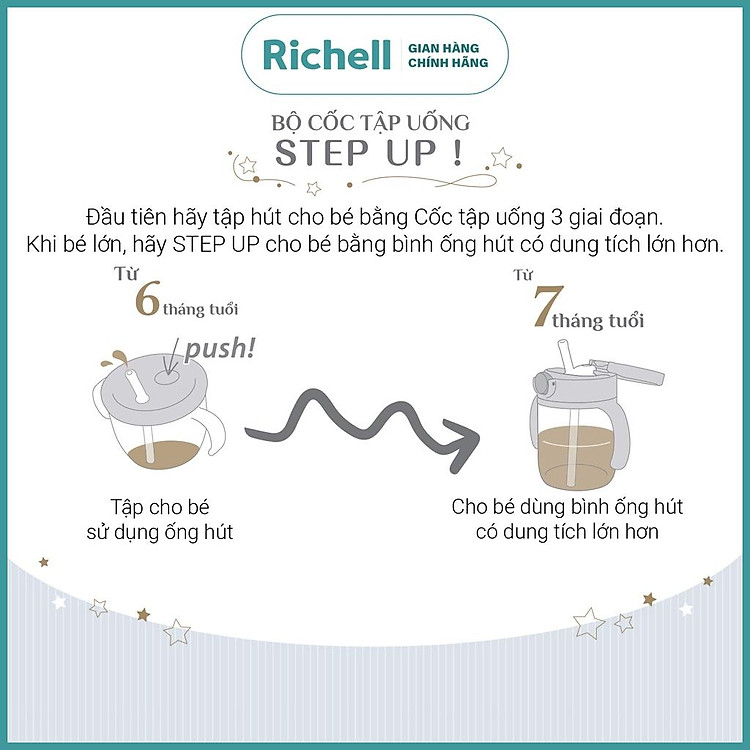 Richell GIAN HÀNG CHÍNH HÃNG

BỘ CỐC TẬP UỐNG
STEP UP !

Đầu tiên hãy tập hút cho bé bằng Cốc tập uống 3 giai đoạn.
Khi bé lớn, hãy STEP UP cho bé bằng bình ống hút có dung tích lớn hơn.

Từ 6 tháng tuổi

push!

Tập cho bé sử dụng ống hút

Từ 7 tháng tuổi

Cho bé dùng bình ống hút có dung tích lớn hơn