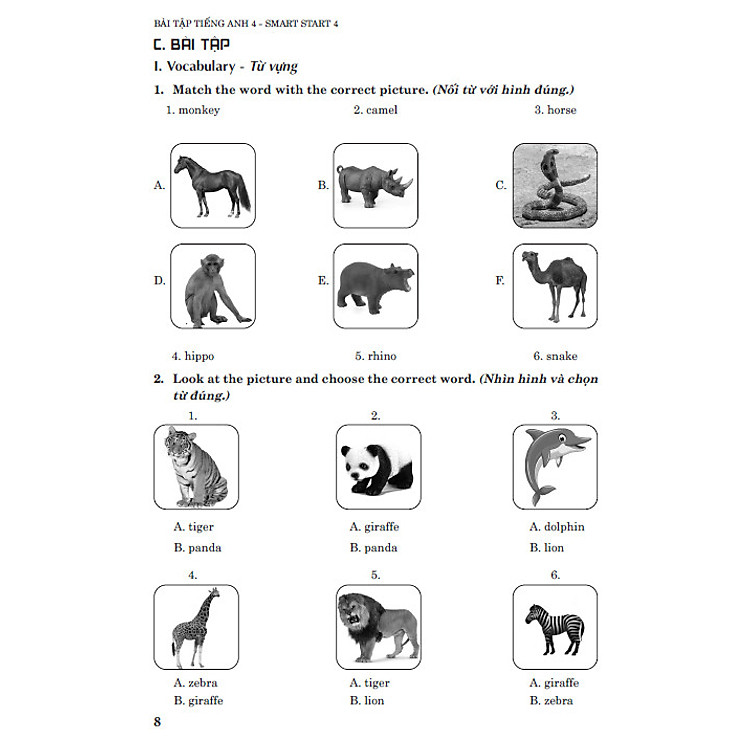 BÀI TẬP TIẾNG ANH 4 - SMART START 4

C. BÀI TẬP

I. Vocabulary - Từ vựng

1. Match the word with the correct picture. (Nối từ với hình đúng.)

1. monkey
2. camel
3. horse

A.
B.
C.

D.
E.
F.

4. hippo
5. rhino
6. snake

2. Look at the picture and choose the correct word. (Nhìn hình và chọn từ đúng.)

1.
A. tiger
B. panda

2.
A. giraffe
B. panda

3.
A. dolphin
B. lion

4.
A. zebra
B. giraffe

5.
A. tiger
B. lion

6.
A. giraffe
B. zebra

8