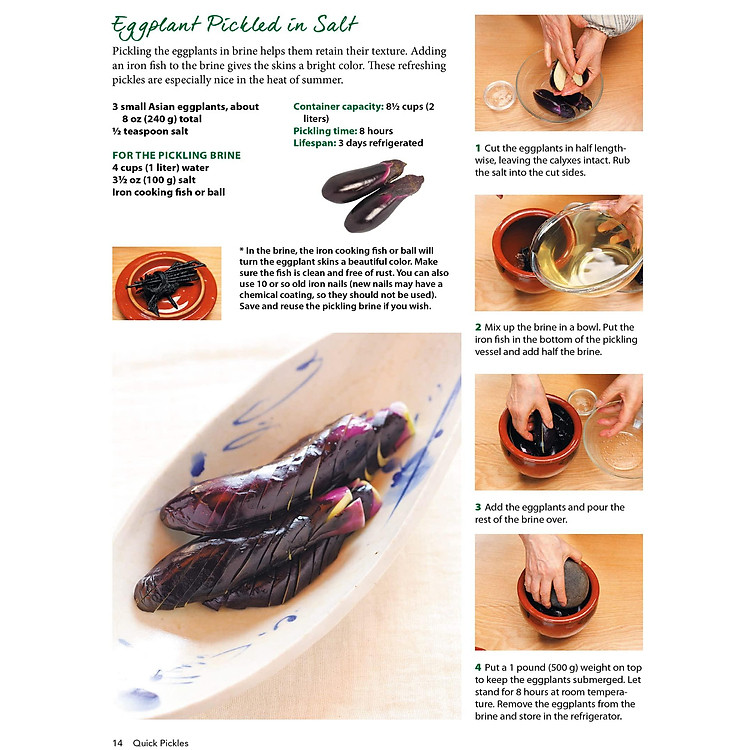 Eggplant Pickled in Salt

Pickling the eggplants in brine helps them retain their texture. Adding an iron fish to the brine gives the skins a bright color. These refreshing pickles are especially nice in the heat of summer.

3 small Asian eggplants, about 8 oz (240 g) total
½ teaspoon salt

FOR THE PICKLING BRINE
4 cups (1 liter) water
3½ oz (100 g) salt
Iron cooking fish or ball

Container capacity: 8½ cups (2 liters)
Pickling time: 8 hours
Lifespan: 3 days refrigerated

* In the brine, the iron cooking fish or ball will turn the eggplant skins a beautiful color. Make sure the fish is clean and free of rust. You can also use 10 or so old iron nails (new nails may have a chemical coating, so they should not be used). Save and reuse the pickling brine if you wish.

1 Cut the eggplants in half lengthwise, leaving the calyxes intact. Rub the salt into the cut sides.

2 Mix up the brine in a bowl. Put the iron fish in the bottom of the pickling vessel and add half the brine.

3 Add the eggplants and pour the rest of the brine over.

4 Put a 1 pound (500 g) weight on top to keep the eggplants submerged. Let stand for 8 hours at room temperature. Remove the eggplants from the brine and store in the refrigerator.

14 Quick Pickles