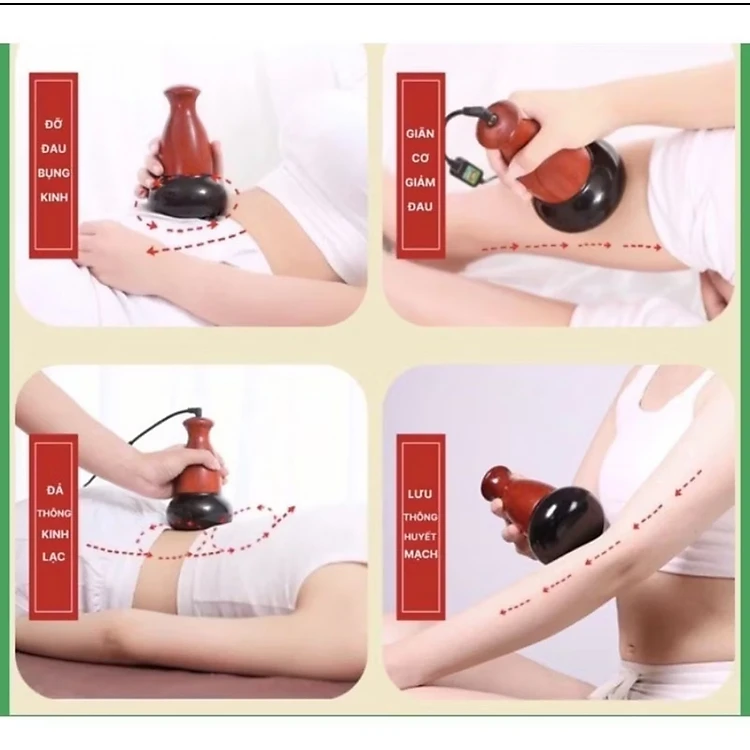 ĐỠ ĐAU BỤNG KINH

GIÃN CƠ GIẢM ĐAU

ĐẢ THÔNG KINH LẠC

LƯU THÔNG HUYẾT MẠCH