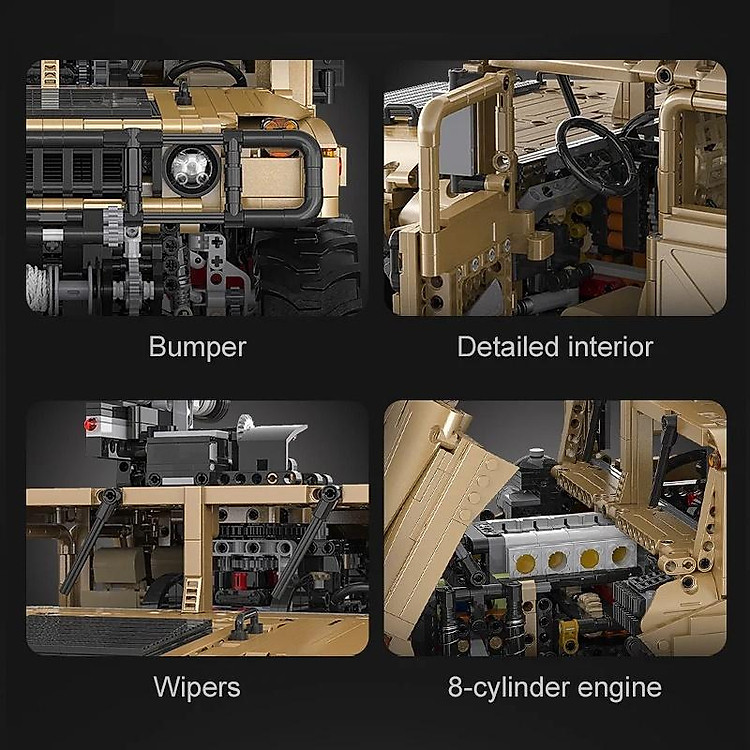 Bumper

Detailed interior

Wipers

8-cylinder engine