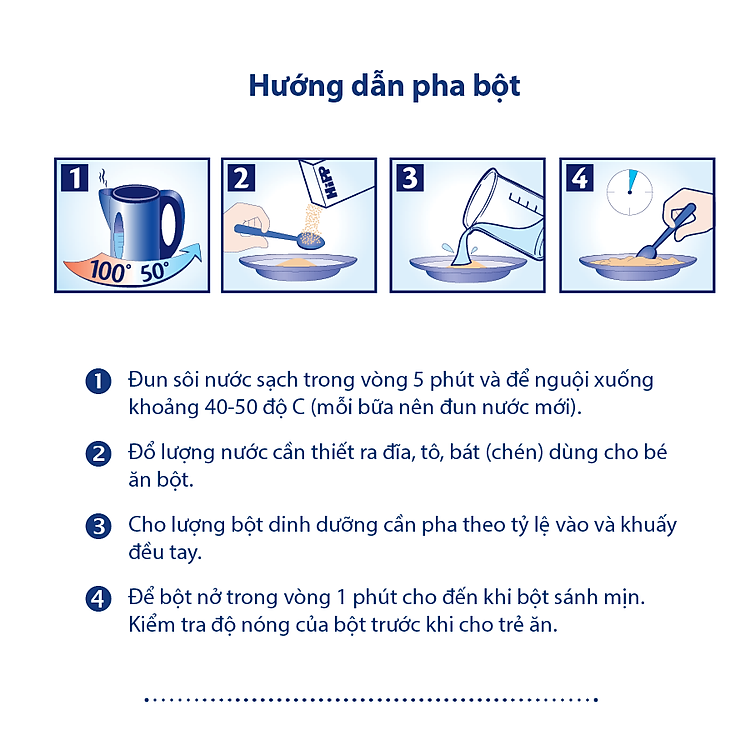 Hướng dẫn pha bột

1

100° 50°

2

HiPP

3

4

1 Đun sôi nước sạch trong vòng 5 phút và để nguội xuống khoảng 40-50 độ C (mỗi bữa nên đun nước mới).

2 Đổ lượng nước cần thiết ra đĩa, tô, bát (chén) dùng cho bé ăn bột.

3 Cho lượng bột dinh dưỡng cần pha theo tỷ lệ vào và khuấy đều tay.

4 Để bột nở trong vòng 1 phút cho đến khi bột sánh mịn. Kiểm tra độ nóng của bột trước khi cho trẻ ăn.