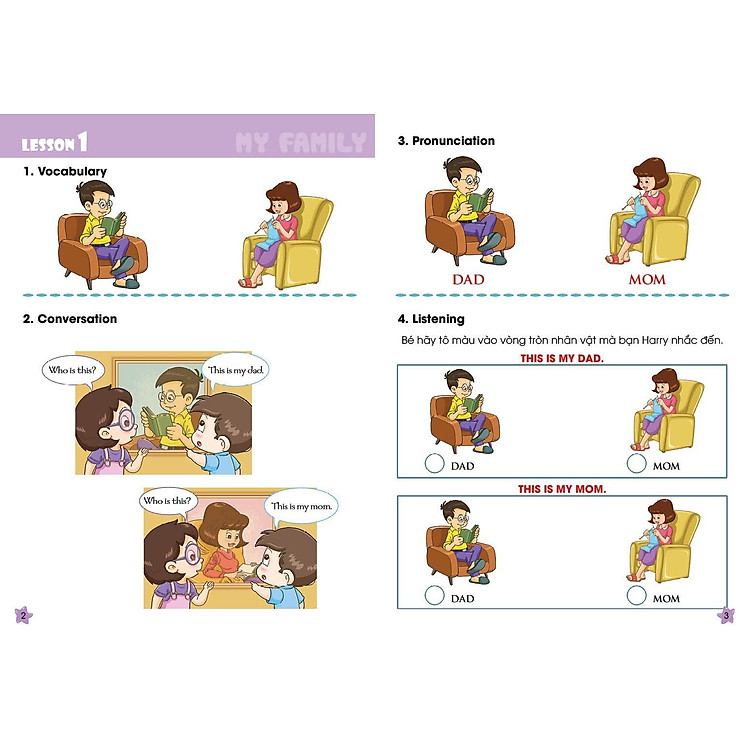 LESSON 1 MY FAMILY

1. Vocabulary

2. Conversation

Who is this?

This is my dad.

Who is this?

This is my mom.

2

3. Pronunciation

DAD

MOM

4. Listening

Bé hãy tô màu vào vòng tròn nhân vật mà bạn Harry nhắc đến.

THIS IS MY DAD.

DAD

MOM

THIS IS MY MOM.

DAD

MOM

3