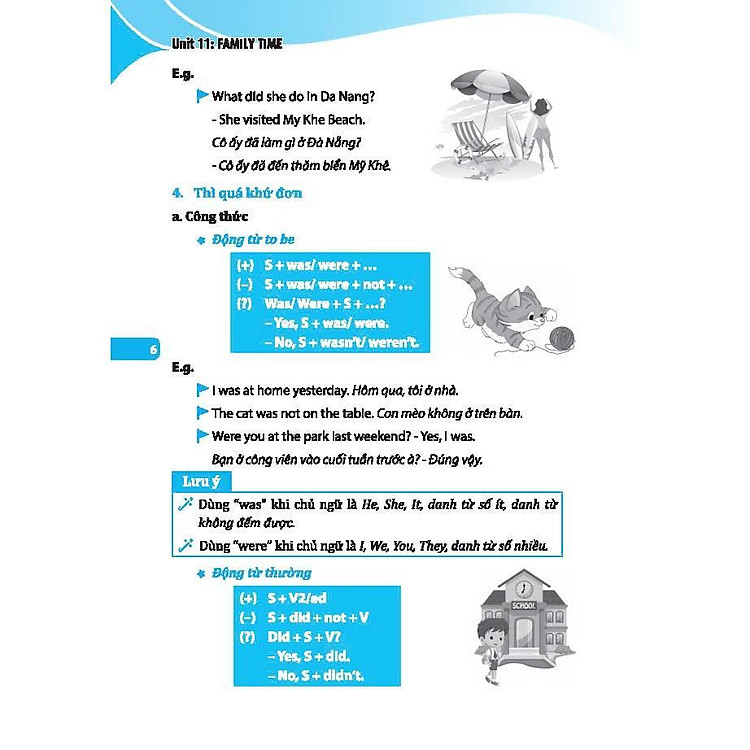 Unit 11: FAMILY TIME

E.g.

What did she do in Da Nang?

- She visited My Khe Beach.

Cô ấy đã làm gì ở Đà Nẵng?

- Cô ấy đã đến thăm biển Mỹ Khê.

4. Thì quá khứ đơn

a. Công thức

Động từ to be

(+) S + was/ were + ...
(–) S + was/ were + not + ...
(?) Was/ Were + S + ...?
– Yes, S + was/ were.
– No, S + wasn't/ weren't.

6

E.g.

I was at home yesterday. Hôm qua, tôi ở nhà.

The cat was not on the table. Con mèo không ở trên bàn.

Were you at the park last weekend? - Yes, I was.

Bạn ở công viên vào cuối tuần trước à? - Đúng vậy.

Lưu ý

Dùng "was" khi chủ ngữ là He, She, It, danh từ số ít, danh từ không đếm được.

Dùng "were" khi chủ ngữ là I, We, You, They, danh từ số nhiều.

Động từ thường

(+) S + V2/ed
(–) S + did + not + V
(?) Did + S + V?
– Yes, S + did.
– No, S + didn't.

SCHOOL