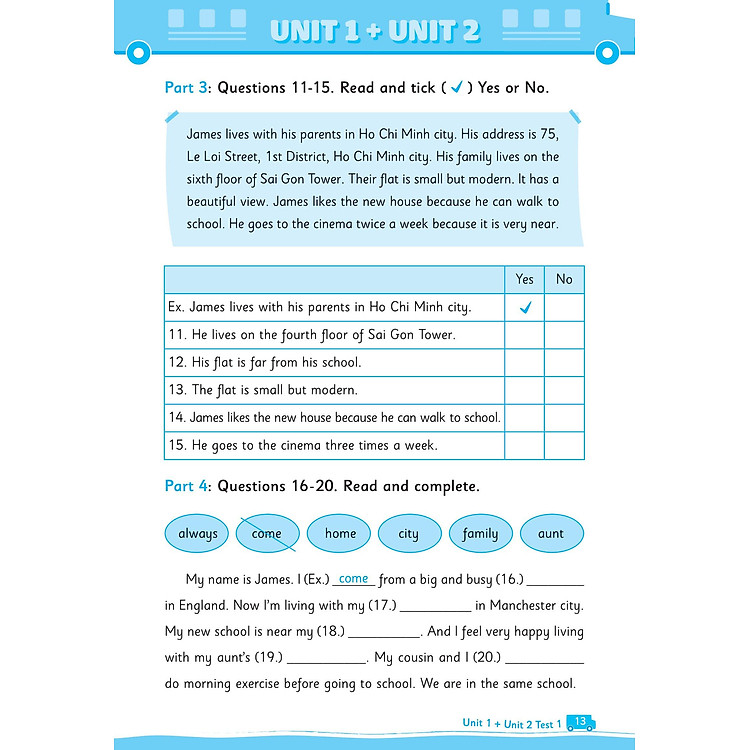 UNIT 1 + UNIT 2

Part 3: Questions 11-15. Read and tick ( ✓ ) Yes or No.

James lives with his parents in Ho Chi Minh city. His address is 75, Le Loi Street, 1st District, Ho Chi Minh city. His family lives on the sixth floor of Sai Gon Tower. Their flat is small but modern. It has a beautiful view. James likes the new house because he can walk to school. He goes to the cinema twice a week because it is very near.

| | Yes | No |
|---|---|---|
| Ex. James lives with his parents in Ho Chi Minh city. | ✓ | |
| 11. He lives on the fourth floor of Sai Gon Tower. | | |
| 12. His flat is far from his school. | | |
| 13. The flat is small but modern. | | |
| 14. James likes the new house because he can walk to school. | | |
| 15. He goes to the cinema three times a week. | | |

Part 4: Questions 16-20. Read and complete.

always   come   home   city   family   aunt

My name is James. I (Ex.) come from a big and busy (16.) ________ in England. Now I'm living with my (17.) __________ in Manchester city. My new school is near my (18.) __________. And I feel very happy living with my aunt's (19.) ___________. My cousin and I (20.) ___________ do morning exercise before going to school. We are in the same school.

Unit 1 + Unit 2 Test 1 13