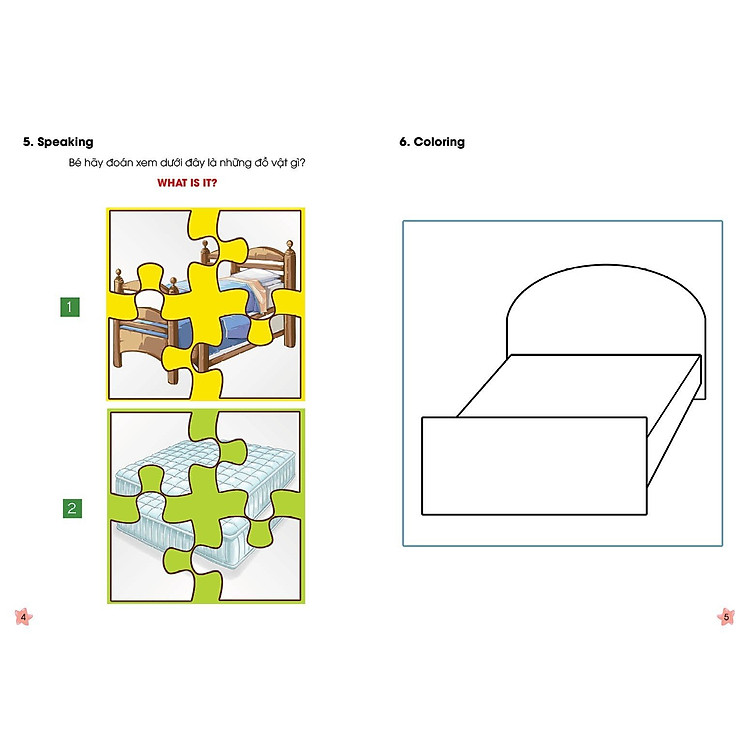 5. Speaking

Bé hãy đoán xem dưới đây là những đồ vật gì?

WHAT IS IT?

1

2

4

6. Coloring

5