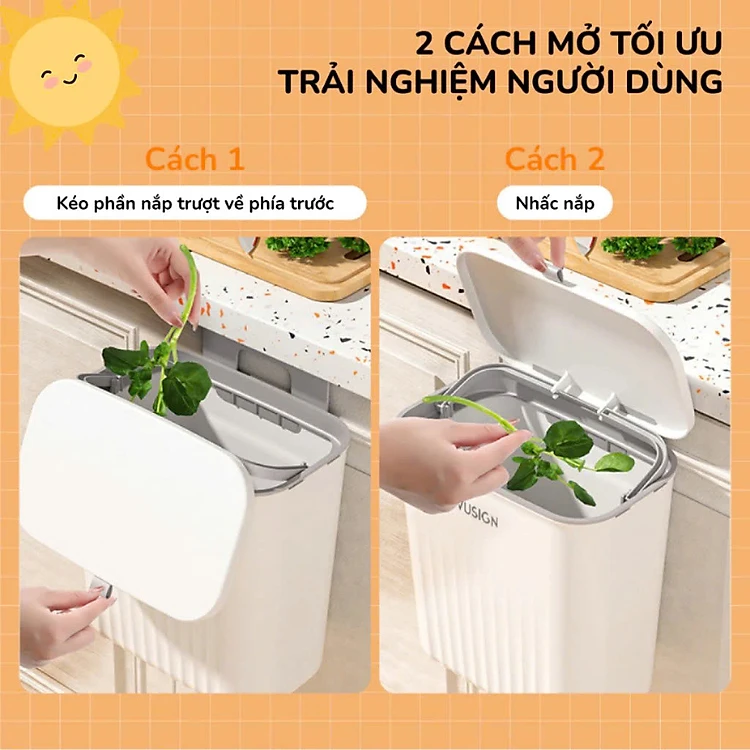 2 CÁCH MỞ TỐI ƯU TRẢI NGHIỆM NGƯỜI DÙNG

Cách 1

Kéo phần nắp trượt về phía trước

Cách 2

Nhấc nắp

VUSIGN