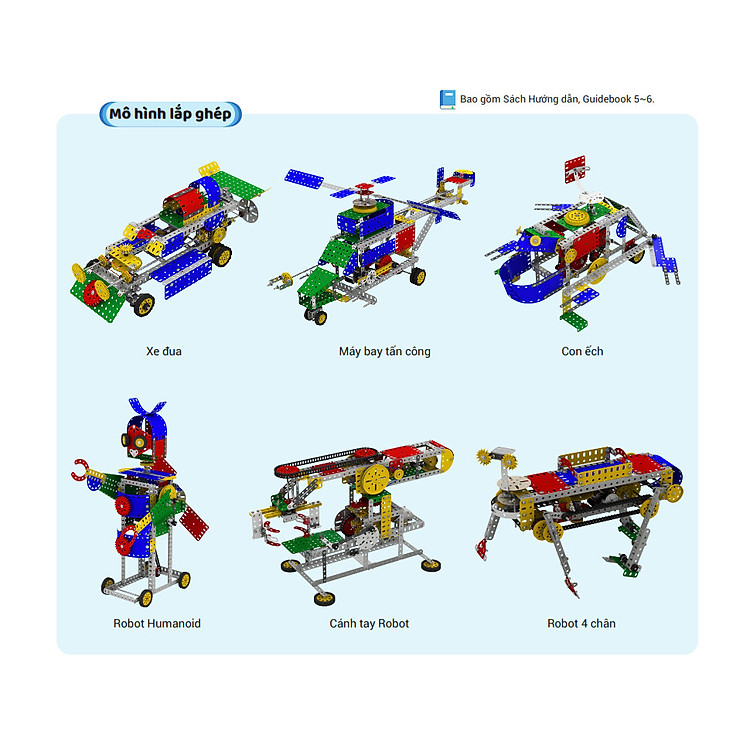 Mô hình lắp ghép

Bao gồm Sách Hướng dẫn, Guidebook 5~6.

Xe đua

Máy bay tấn công

Con ếch

Robot Humanoid

Cánh tay Robot

Robot 4 chân