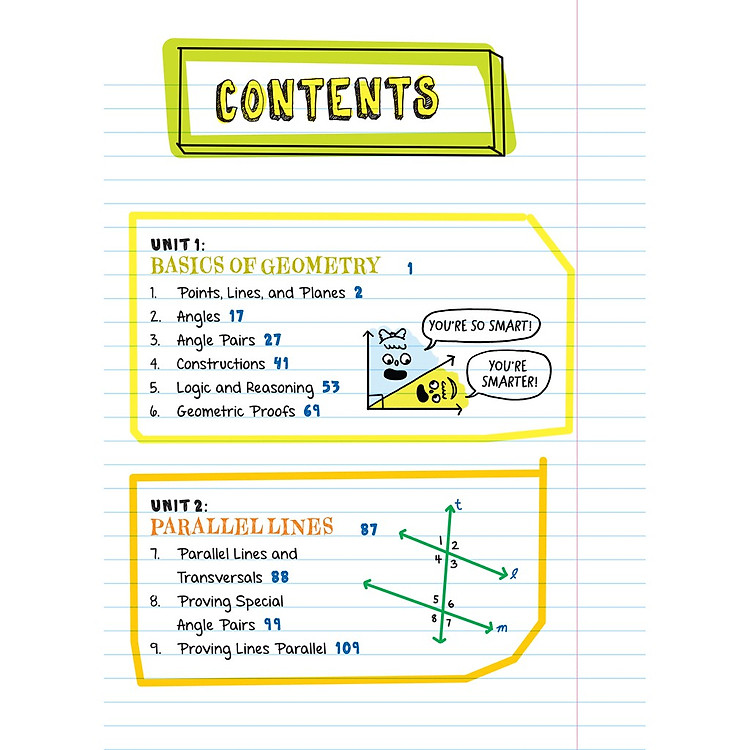 CONTENTS

UNIT 1:
BASICS OF GEOMETRY 1

1. Points, Lines, and Planes 2
2. Angles 17
3. Angle Pairs 27
4. Constructions 41
5. Logic and Reasoning 53
6. Geometric Proofs 69

YOU'RE SO SMART!

YOU'RE SMARTER!

UNIT 2:
PARALLEL LINES 87

7. Parallel Lines and Transversals 88
8. Proving Special Angle Pairs 99
9. Proving Lines Parallel 109

t
1 2
4 3
l
5 6
8 7
m