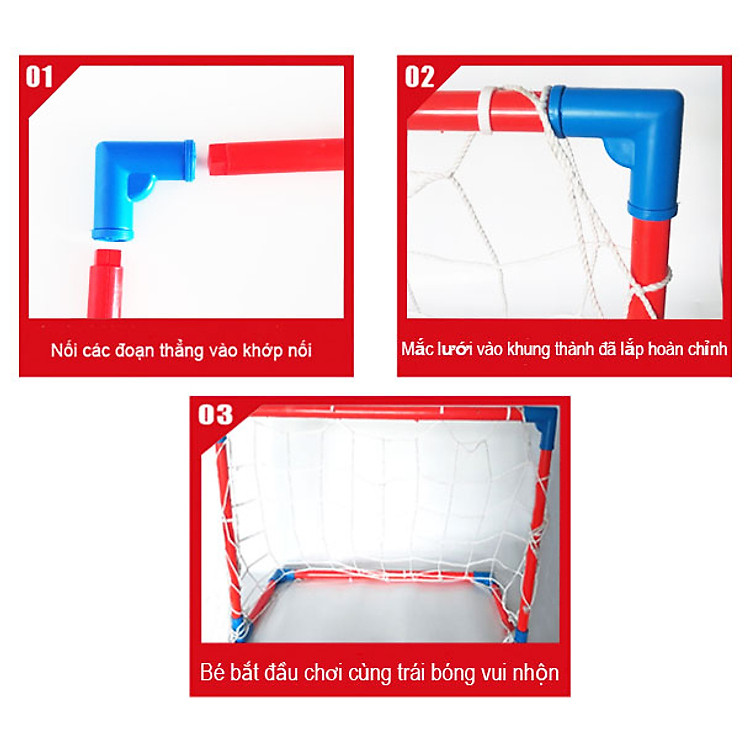 01

Nối các đoạn thẳng vào khớp nối

02

Mắc lưới vào khung thành đã lắp hoàn chỉnh

03

Bé bắt đầu chơi cùng trái bóng vui nhộn