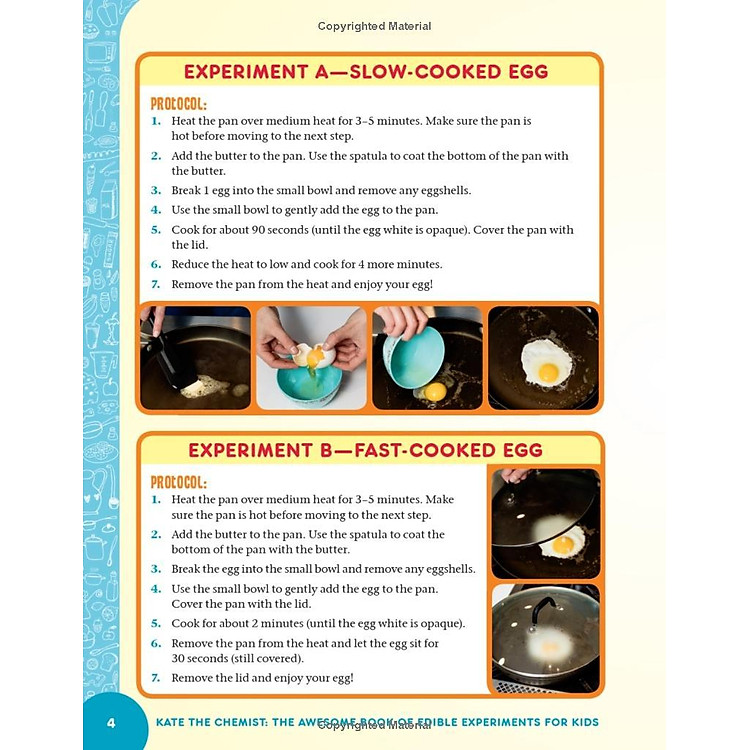 Copyrighted Material

EXPERIMENT A—SLOW-COOKED EGG

PROTOCOL:

1. Heat the pan over medium heat for 3–5 minutes. Make sure the pan is hot before moving to the next step.
2. Add the butter to the pan. Use the spatula to coat the bottom of the pan with the butter.
3. Break 1 egg into the small bowl and remove any eggshells.
4. Use the small bowl to gently add the egg to the pan.
5. Cook for about 90 seconds (until the egg white is opaque). Cover the pan with the lid.
6. Reduce the heat to low and cook for 4 more minutes.
7. Remove the pan from the heat and enjoy your egg!

EXPERIMENT B—FAST-COOKED EGG

PROTOCOL:

1. Heat the pan over medium heat for 3–5 minutes. Make sure the pan is hot before moving to the next step.
2. Add the butter to the pan. Use the spatula to coat the bottom of the pan with the butter.
3. Break the egg into the small bowl and remove any eggshells.
4. Use the small bowl to gently add the egg to the pan. Cover the pan with the lid.
5. Cook for about 2 minutes (until the egg white is opaque).
6. Remove the pan from the heat and let the egg sit for 30 seconds (still covered).
7. Remove the lid and enjoy your egg!

4 KATE THE CHEMIST: THE AWESOME BOOK OF EDIBLE EXPERIMENTS FOR KIDS

Copyrighted Material