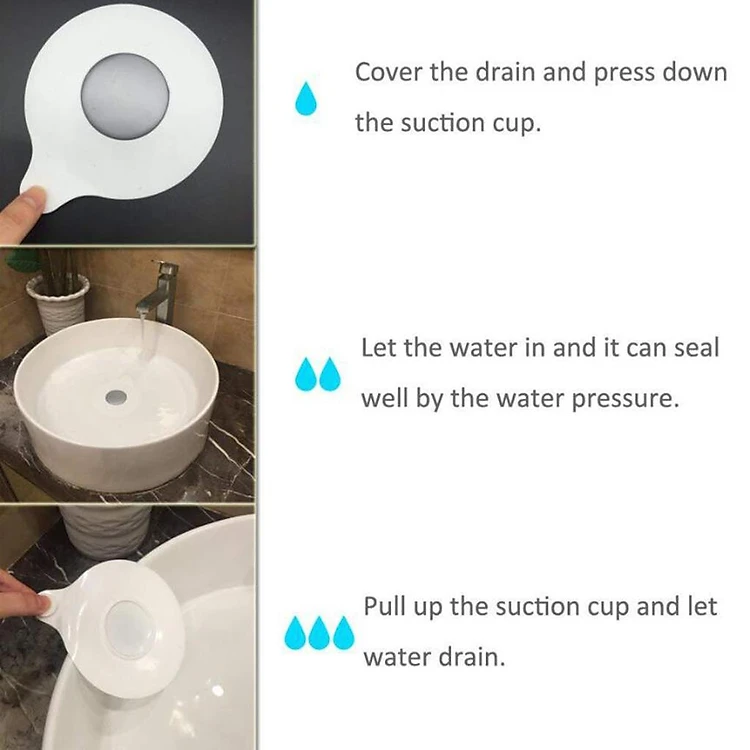 Cover the drain and press down the suction cup.

Let the water in and it can seal well by the water pressure.

Pull up the suction cup and let water drain.