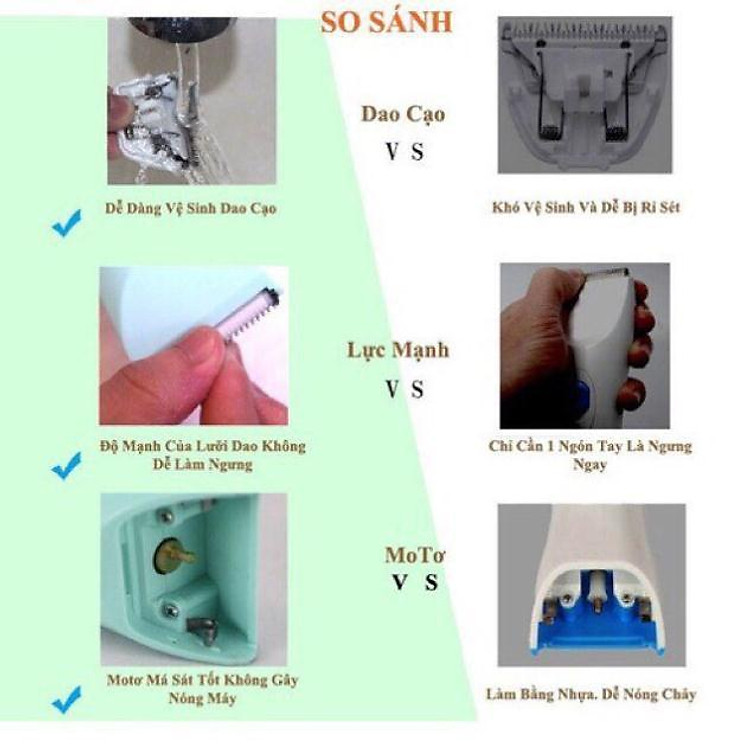 SO SÁNH

Dao Cạo
V S

Dễ Dàng Vệ Sinh Dao Cạo

Khó Vệ Sinh Và Dễ Bị Ri Sét

Lực Mạnh
V S

Độ Mạnh Của Lưỡi Dao Không Dễ Làm Ngưng

Chỉ Cần 1 Ngón Tay Là Ngưng Ngay

MoTơ
V S

Motơ Má Sát Tốt Không Gây Nóng Máy

Làm Bằng Nhựa. Dễ Nóng Chảy