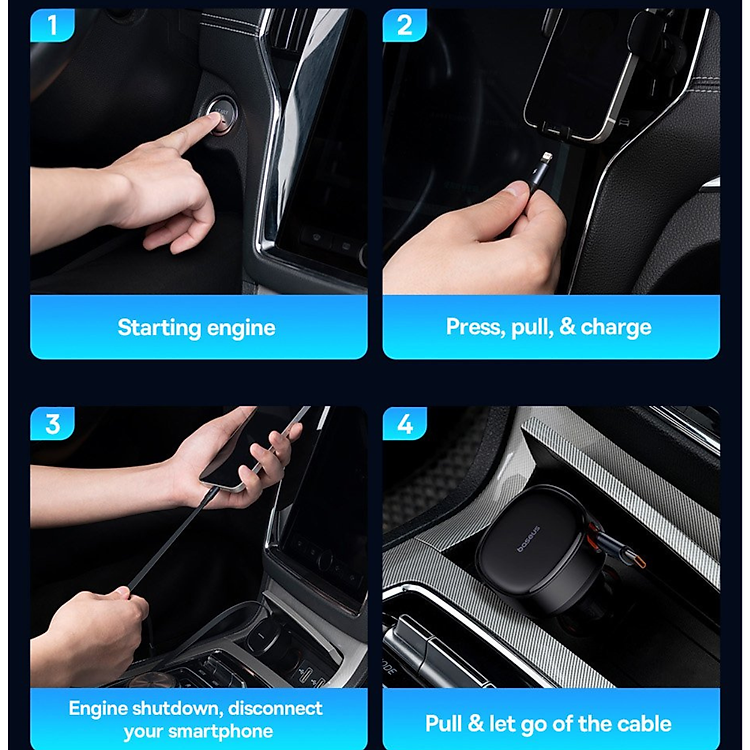 1

Starting engine

2

Press, pull, & charge

3

Engine shutdown, disconnect your smartphone

4

baseus

Pull & let go of the cable