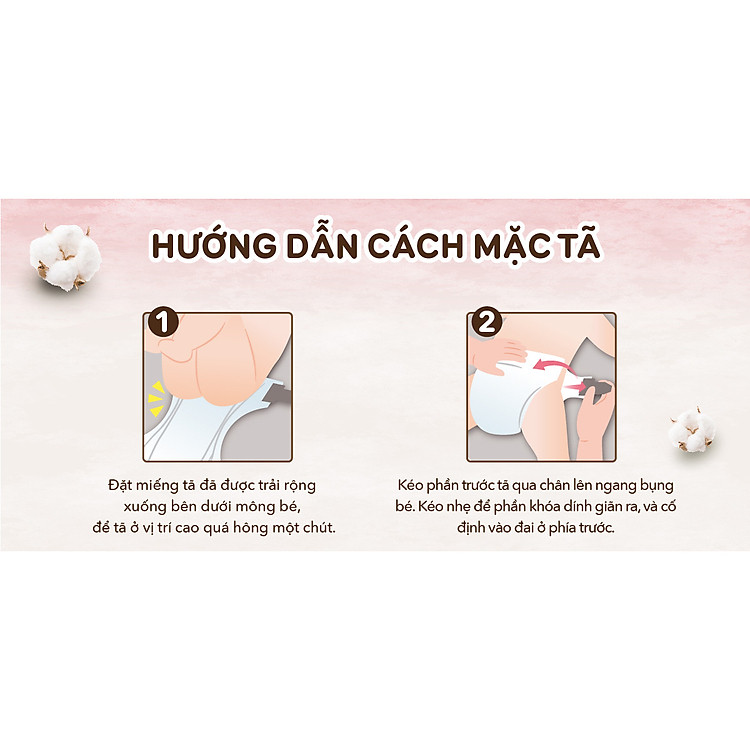 HƯỚNG DẪN CÁCH MẶC TÃ

1

Đặt miếng tã đã được trải rộng xuống bên dưới mông bé, để tã ở vị trí cao quá hông một chút.

2

Kéo phần trước tã qua chân lên ngang bụng bé. Kéo nhẹ để phần khóa dính giãn ra, và cố định vào đai ở phía trước.