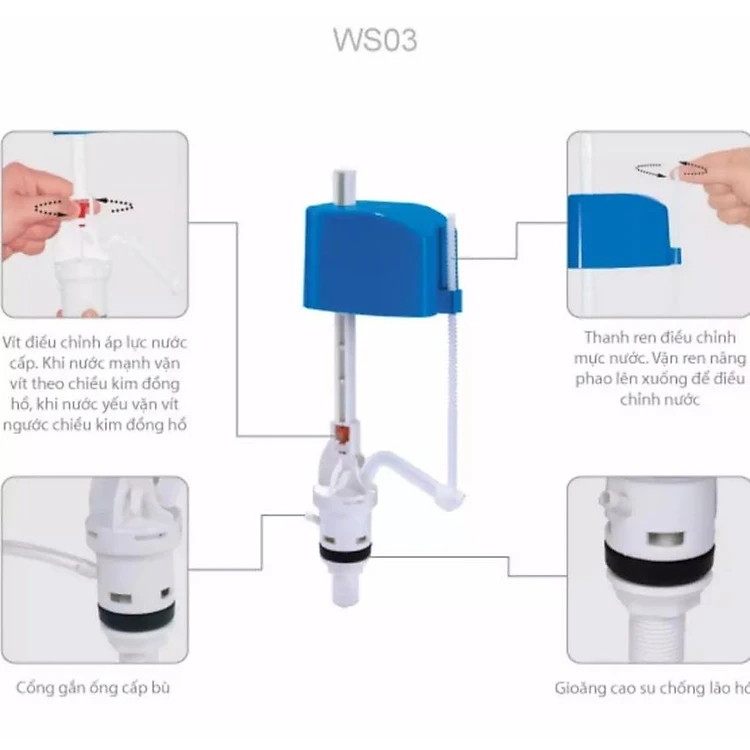 WS03

Vít điều chỉnh áp lực nước cấp. Khi nước mạnh vặn vít theo chiều kim đồng hồ, khi nước yếu vặn vít ngược chiều kim đồng hồ

Thanh ren điều chỉnh mực nước. Vặn ren nâng phao lên xuống để điều chỉnh nước

Cổng gắn ống cấp bù

Gioăng cao su chống lão hó