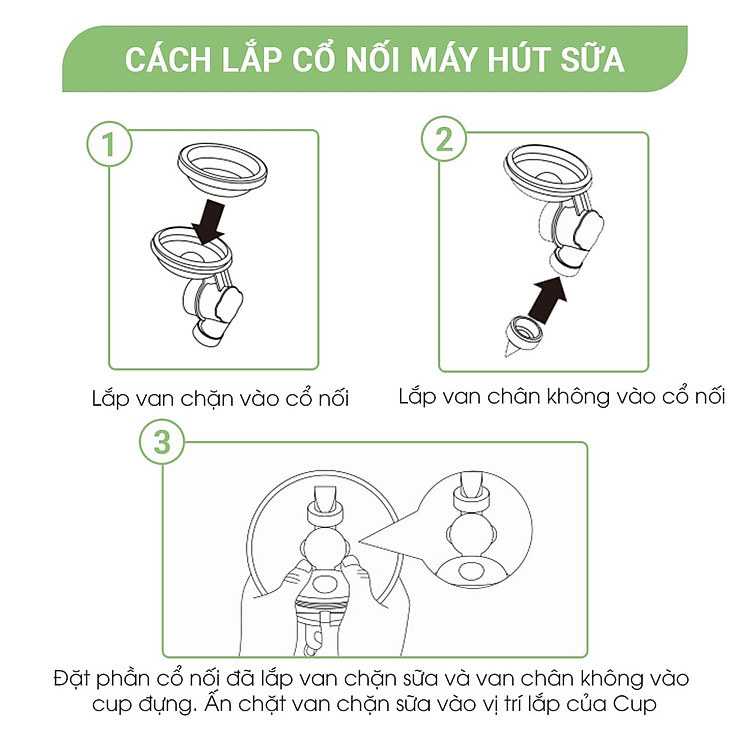 CÁCH LẮP CỔ NỐI MÁY HÚT SỮA

1

Lắp van chặn vào cổ nối

2

Lắp van chân không vào cổ nối

3

Đặt phần cổ nối đã lắp van chặn sữa và van chân không vào cup đựng. Ấn chặt van chặn sữa vào vị trí lắp của Cup