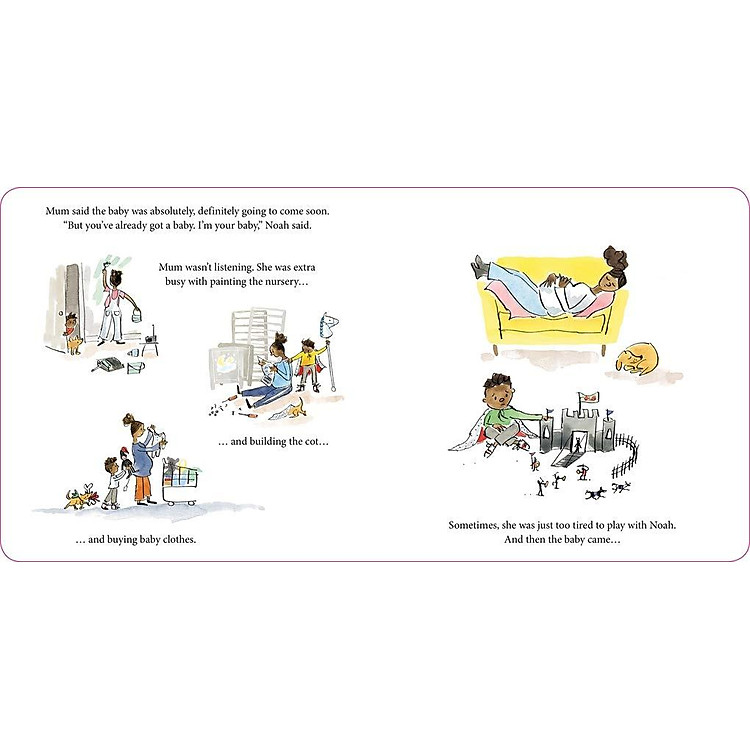 Mum said the baby was absolutely, definitely going to come soon. "But you've already got a baby. I'm your baby," Noah said.

Mum wasn't listening. She was extra busy with painting the nursery…

… and building the cot…

… and buying baby clothes.

Sometimes, she was just too tired to play with Noah. And then the baby came…