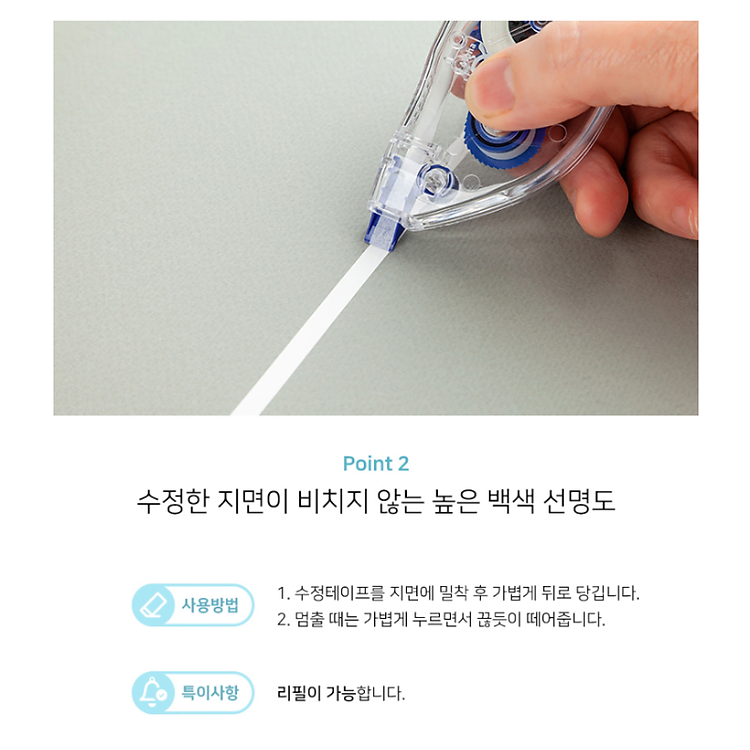 Point 2
수정한 지면이 비치지 않는 높은 백색 선명도

사용방법
1. 수정테이프를 지면에 밀착 후 가볍게 뒤로 당깁니다.
2. 멈출 때는 가볍게 누르면서 끊듯이 떼어줍니다.

특이사항
리필이 가능합니다.