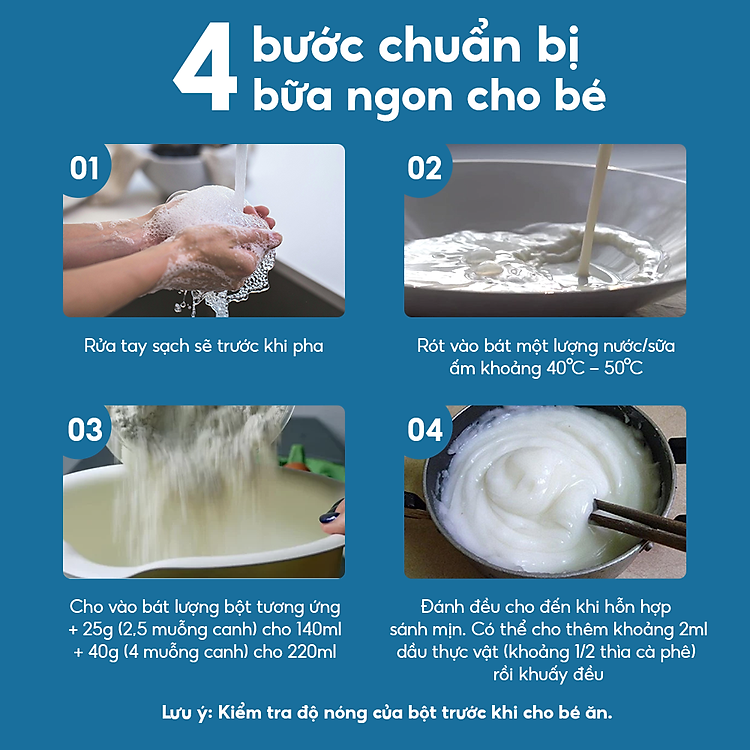 4 bước chuẩn bị bữa ngon cho bé

01

Rửa tay sạch sẽ trước khi pha

02

Rót vào bát một lượng nước/sữa ấm khoảng 40°C – 50°C

03

Cho vào bát lượng bột tương ứng
+ 25g (2,5 muỗng canh) cho 140ml
+ 40g (4 muỗng canh) cho 220ml

04

Đánh đều cho đến khi hỗn hợp sánh mịn. Có thể cho thêm khoảng 2ml dầu thực vật (khoảng 1/2 thìa cà phê) rồi khuấy đều

Lưu ý: Kiểm tra độ nóng của bột trước khi cho bé ăn.