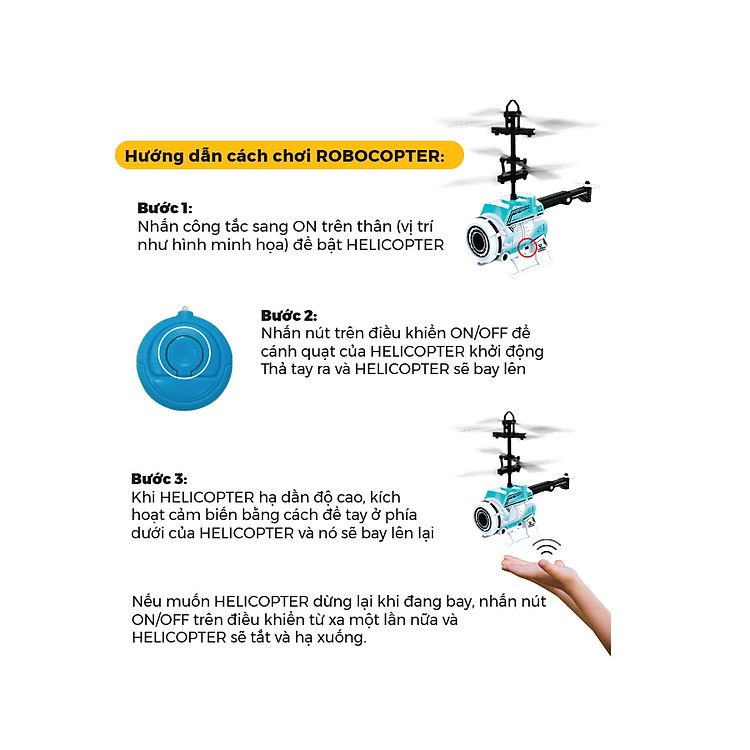 Hướng dẫn cách chơi ROBOCOPTER:

Bước 1:
Nhấn công tắc sang ON trên thân (vị trí như hình minh họa) để bật HELICOPTER

Bước 2:
Nhấn nút trên điều khiển ON/OFF để cánh quạt của HELICOPTER khởi động
Thả tay ra và HELICOPTER sẽ bay lên

Bước 3:
Khi HELICOPTER hạ dần độ cao, kích hoạt cảm biến bằng cách để tay ở phía dưới của HELICOPTER và nó sẽ bay lên lại

Nếu muốn HELICOPTER dừng lại khi đang bay, nhấn nút ON/OFF trên điều khiển từ xa một lần nữa và HELICOPTER sẽ tắt và hạ xuống.