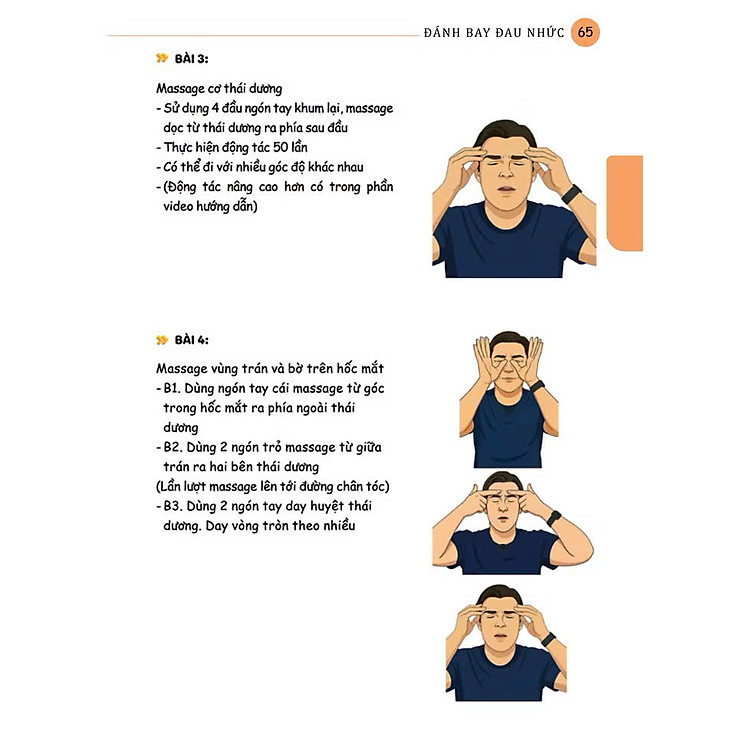 ĐÁNH BAY ĐAU NHỨC 65

BÀI 3:

Massage cơ thái dương
- Sử dụng 4 đầu ngón tay khum lại, massage dọc từ thái dương ra phía sau đầu
- Thực hiện động tác 50 lần
- Có thể đi với nhiều góc độ khác nhau
- (Động tác nâng cao hơn có trong phần video hướng dẫn)

BÀI 4:

Massage vùng trán và bờ trên hốc mắt
- B1. Dùng ngón tay cái massage từ góc trong hốc mắt ra phía ngoài thái dương
- B2. Dùng 2 ngón trỏ massage từ giữa trán ra hai bên thái dương
(Lần lượt massage lên tới đường chân tóc)
- B3. Dùng 2 ngón tay day huyệt thái dương. Day vòng tròn theo nhiều