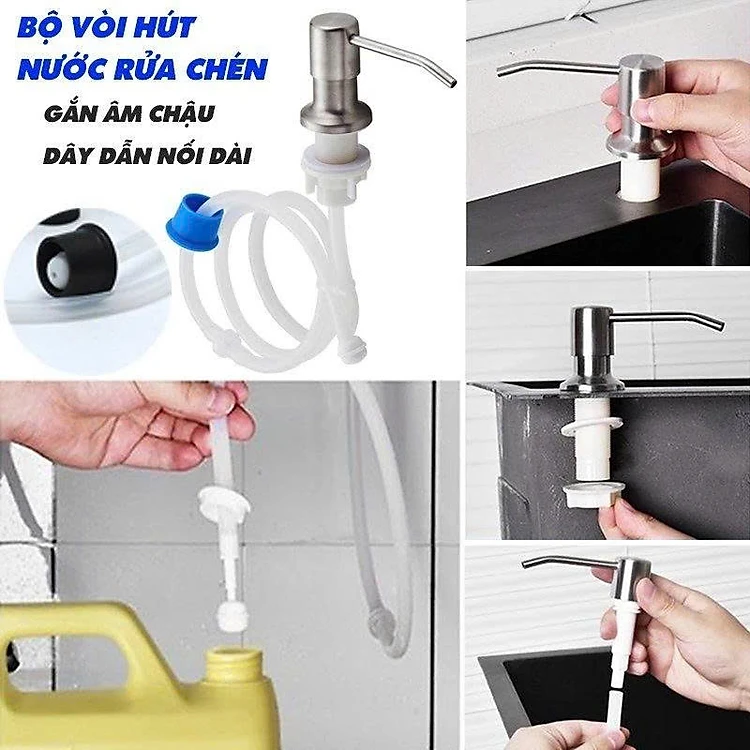 BỘ VÒI HÚT NƯỚC RỬA CHÉN

GẮN ÂM CHẬU

DÂY DẪN NỐI DÀI