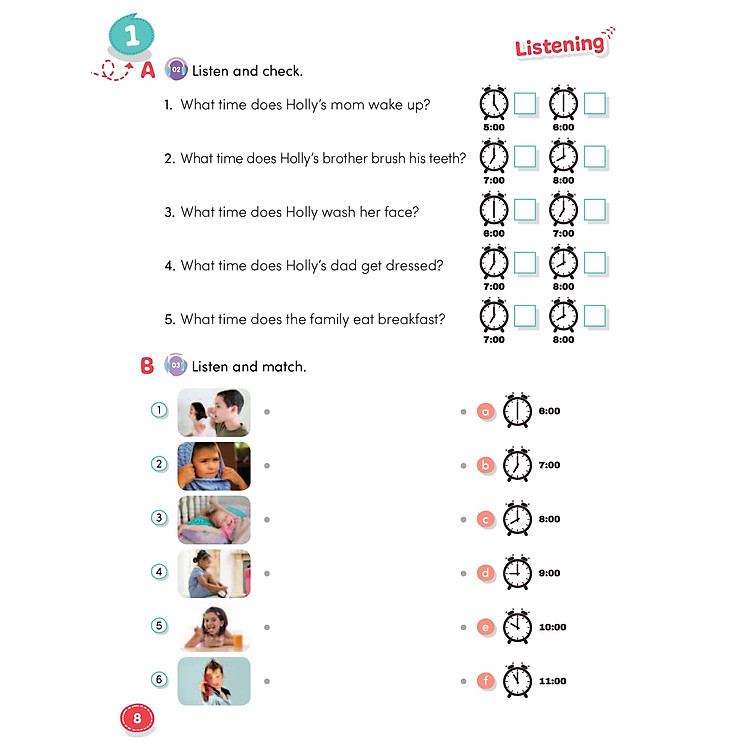 1

Listening

A 02 Listen and check.

1. What time does Holly's mom wake up? 5:00 6:00

2. What time does Holly's brother brush his teeth? 7:00 8:00

3. What time does Holly wash her face? 6:00 7:00

4. What time does Holly's dad get dressed? 7:00 8:00

5. What time does the family eat breakfast? 7:00 8:00

B 03 Listen and match.

1
2
3
4
5
6

a 6:00
b 7:00
c 8:00
d 9:00
e 10:00
f 11:00

8