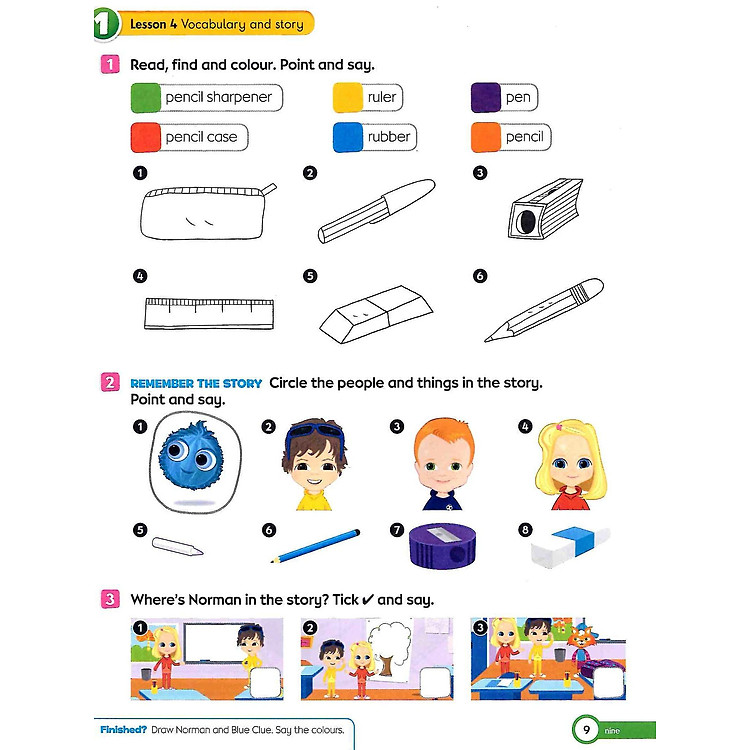 1 Lesson 4 Vocabulary and story

1 Read, find and colour. Point and say.

pencil sharpener
ruler
pen
pencil case
rubber
pencil

1
2
3
4
5
6

2 REMEMBER THE STORY Circle the people and things in the story. Point and say.

1
2
3
4
5
6
7
8

3 Where's Norman in the story? Tick ✔ and say.

1
2
3

Finished? Draw Norman and Blue Clue. Say the colours.

9 nine