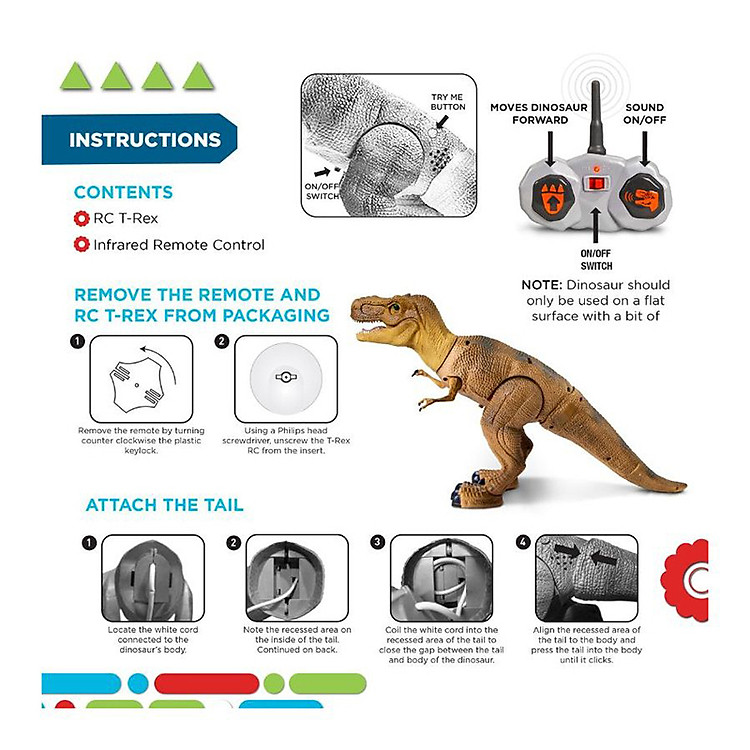 INSTRUCTIONS

CONTENTS

RC T-Rex

Infrared Remote Control

TRY ME BUTTON

ON/OFF SWITCH

MOVES DINOSAUR FORWARD

SOUND ON/OFF

ON/OFF SWITCH

NOTE: Dinosaur should only be used on a flat surface with a bit of

REMOVE THE REMOTE AND RC T-REX FROM PACKAGING

1

Remove the remote by turning counter clockwise the plastic keylock.

2

Using a Philips head screwdriver, unscrew the T-Rex RC from the insert.

ATTACH THE TAIL

1

Locate the white cord connected to the dinosaur's body.

2

Note the recessed area on the inside of the tail. Continued on back.

3

Coil the white cord into the recessed area of the tail to close the gap between the tail and body of the dinosaur.

4

Align the recessed area of the tail to the body and press the tail into the body until it clicks.