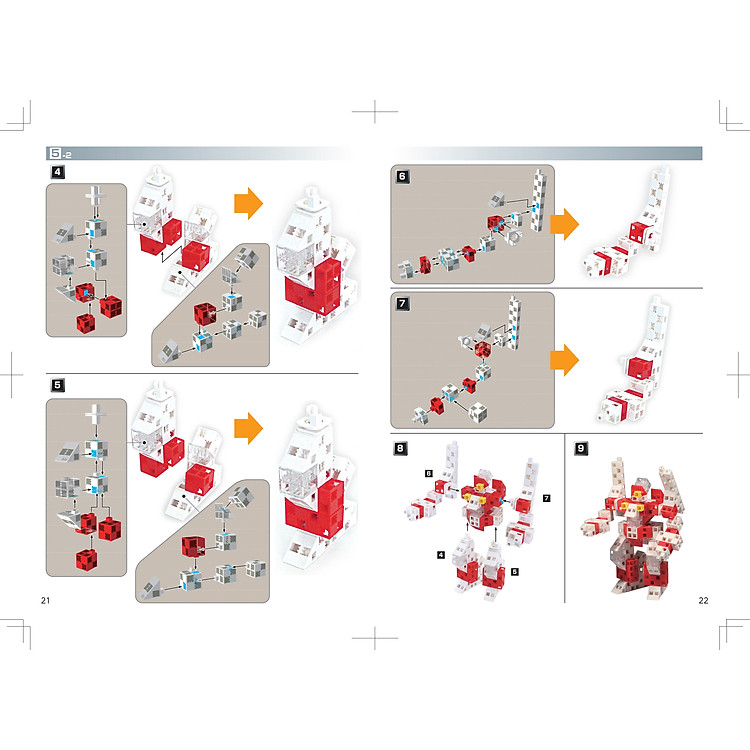 5-2

4

5

21

6

7

8

6

7

4

5

9

22