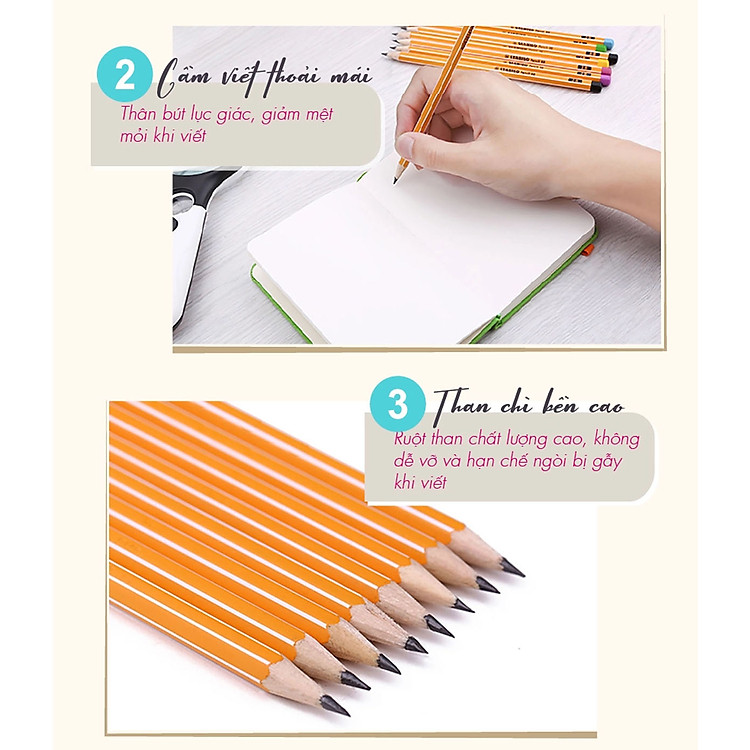 2 Cầm viết thoải mái

Thân bút lục giác, giảm mệt mỏi khi viết

STABILO

3 Than chì bền cao

Ruột than chất lượng cao, không dễ vỡ và hạn chế ngòi bị gẫy khi viết