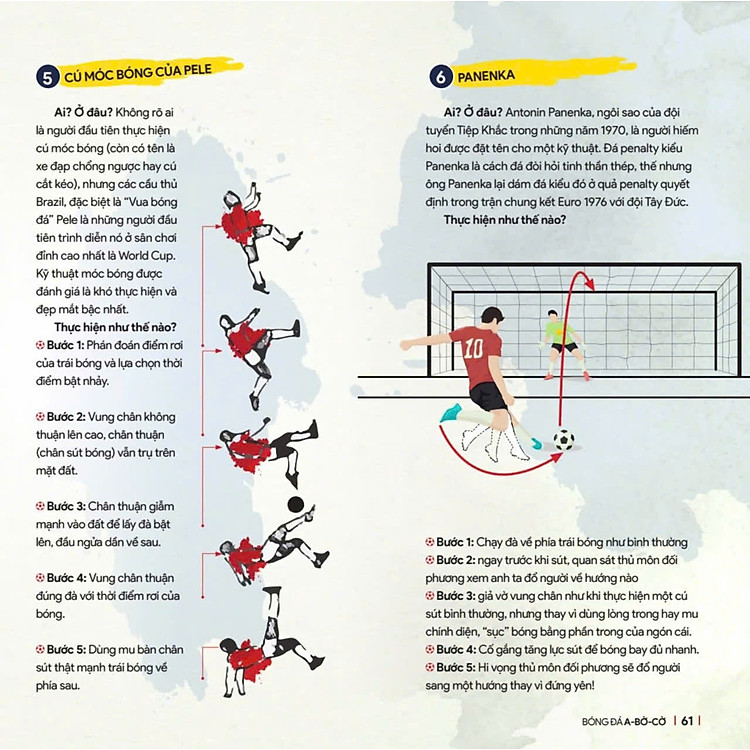 5 CÚ MÓC BÓNG CỦA PELE

Ai? Ở đâu? Không rõ ai là người đầu tiên thực hiện cú móc bóng (còn có tên là xe đạp chổng ngược hay cú cắt kéo), nhưng các cầu thủ Brazil, đặc biệt là "Vua bóng đá" Pele là những người đầu tiên trình diễn nó ở sân chơi đỉnh cao nhất là World Cup. Kỹ thuật móc bóng được đánh giá là khó thực hiện và đẹp mắt bậc nhất.

Thực hiện như thế nào?

Bước 1: Phán đoán điểm rơi của trái bóng và lựa chọn thời điểm bật nhảy.

Bước 2: Vung chân không thuận lên cao, chân thuận (chân sút bóng) vẫn trụ trên mặt đất.

Bước 3: Chân thuận giẫm mạnh vào đất để lấy đà bật lên, đầu ngửa dần về sau.

Bước 4: Vung chân thuận đúng đà với thời điểm rơi của bóng.

Bước 5: Dùng mu bàn chân sút thật mạnh trái bóng về phía sau.

6 PANENKA

Ai? Ở đâu? Antonin Panenka, ngôi sao của đội tuyển Tiệp Khắc trong những năm 1970, là người hiếm hoi được đặt tên cho một kỹ thuật. Đá penalty kiểu Panenka là cách đá đòi hỏi tinh thần thép, thế nhưng ông Panenka lại dám đá kiểu đó ở quả penalty quyết định trong trận chung kết Euro 1976 với đội Tây Đức.

Thực hiện như thế nào?

10

Bước 1: Chạy đà về phía trái bóng như bình thường
Bước 2: ngay trước khi sút, quan sát thủ môn đối phương xem anh ta đổ người về hướng nào
Bước 3: giả vờ vung chân như khi thực hiện một cú sút bình thường, nhưng thay vì dùng lòng trong hay mu chính diện, "sục" bóng bằng phần trong của ngón cái.
Bước 4: Cố gắng tăng lực sút để bóng bay đủ nhanh.
Bước 5: Hi vọng thủ môn đối phương sẽ đổ người sang một hướng thay vì đứng yên!

BÓNG ĐÁ A-BỜ-CỜ | 61 |