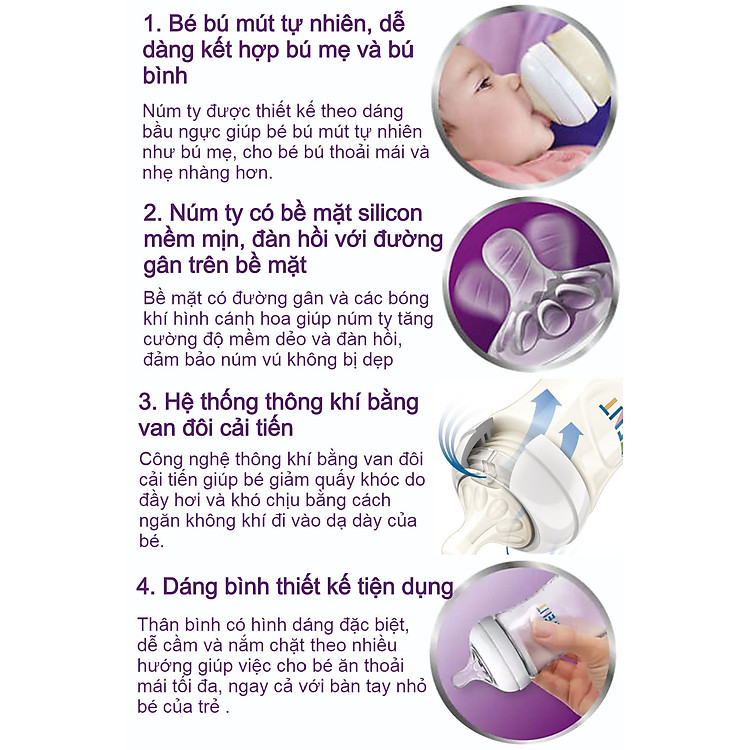 1. Bé bú mút tự nhiên, dễ dàng kết hợp bú mẹ và bú bình

Núm ty được thiết kế theo dáng bầu ngực giúp bé bú mút tự nhiên như bú mẹ, cho bé bú thoải mái và nhẹ nhàng hơn.

2. Núm ty có bề mặt silicon mềm mịn, đàn hồi với đường gân trên bề mặt

Bề mặt có đường gân và các bóng khí hình cánh hoa giúp núm ty tăng cường độ mềm dẻo và đàn hồi, đảm bảo núm vú không bị dẹp

3. Hệ thống thông khí bằng van đôi cải tiến

Công nghệ thông khí bằng van đôi cải tiến giúp bé giảm quấy khóc do đầy hơi và khó chịu bằng cách ngăn không khí đi vào dạ dày của bé.

4. Dáng bình thiết kế tiện dụng

Thân bình có hình dáng đặc biệt, dễ cầm và nắm chặt theo nhiều hướng giúp việc cho bé ăn thoải mái tối đa, ngay cả với bàn tay nhỏ bé của trẻ .