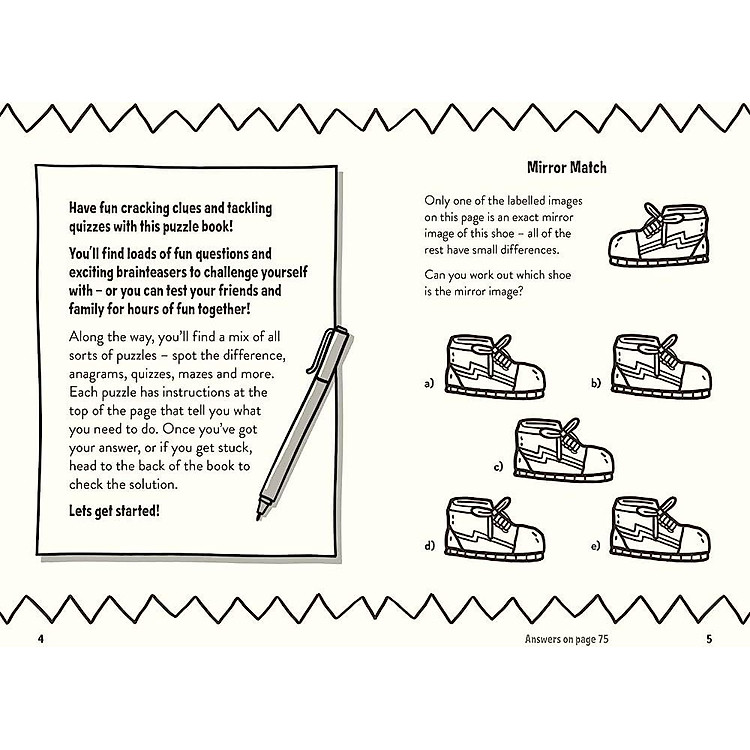 Have fun cracking clues and tackling quizzes with this puzzle book!

You'll find loads of fun questions and exciting brainteasers to challenge yourself with – or you can test your friends and family for hours of fun together!

Along the way, you'll find a mix of all sorts of puzzles – spot the difference, anagrams, quizzes, mazes and more. Each puzzle has instructions at the top of the page that tell you what you need to do. Once you've got your answer, or if you get stuck, head to the back of the book to check the solution.

Lets get started!

4

Mirror Match

Only one of the labelled images on this page is an exact mirror image of this shoe – all of the rest have small differences.

Can you work out which shoe is the mirror image?

a)

b)

c)

d)

e)

Answers on page 75

5