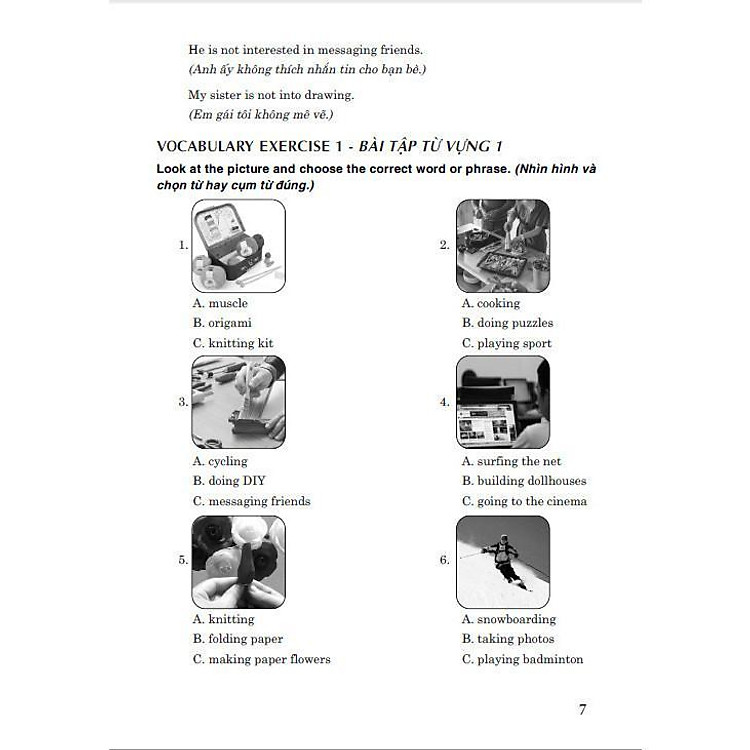 He is not interested in messaging friends.
(Anh ấy không thích nhắn tin cho bạn bè.)

My sister is not into drawing.
(Em gái tôi không mê vẽ.)

VOCABULARY EXERCISE 1 - BÀI TẬP TỪ VỰNG 1

Look at the picture and choose the correct word or phrase. (Nhìn hình và chọn từ hay cụm từ đúng.)

1.
A. muscle
B. origami
C. knitting kit

2.
A. cooking
B. doing puzzles
C. playing sport

3.
A. cycling
B. doing DIY
C. messaging friends

4.
A. surfing the net
B. building dollhouses
C. going to the cinema

5.
A. knitting
B. folding paper
C. making paper flowers

6.
A. snowboarding
B. taking photos
C. playing badminton

7