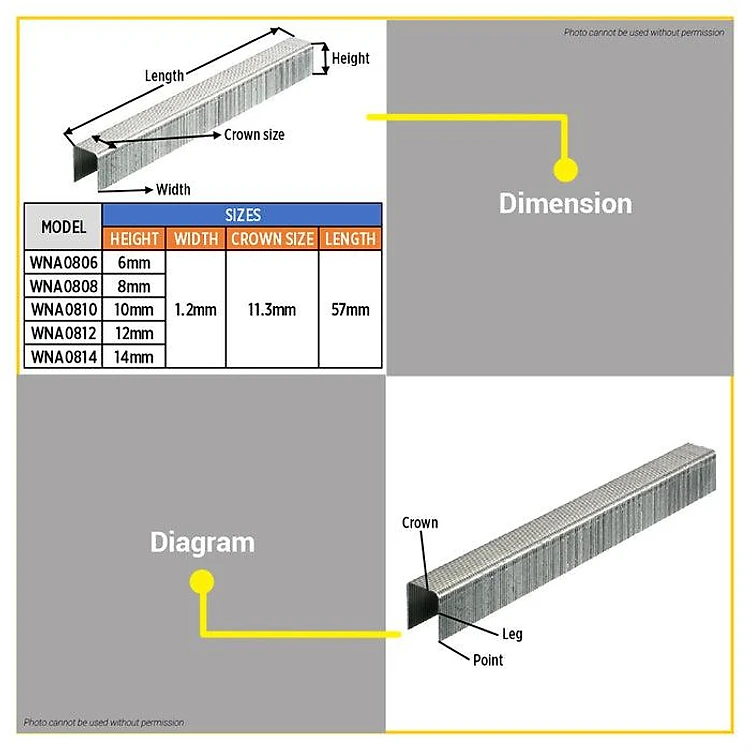 Photo cannot be used without permission

Length

Height

Crown size

Width

Dimension

| MODEL | SIZES | | | |
|---|---|---|---|---|
| | HEIGHT | WIDTH | CROWN SIZE | LENGTH |
| WNA0806 | 6mm | 1.2mm | 11.3mm | 57mm |
| WNA0808 | 8mm | | | |
| WNA0810 | 10mm | | | |
| WNA0812 | 12mm | | | |
| WNA0814 | 14mm | | | |

Diagram

Crown

Leg

Point

Photo cannot be used without permission