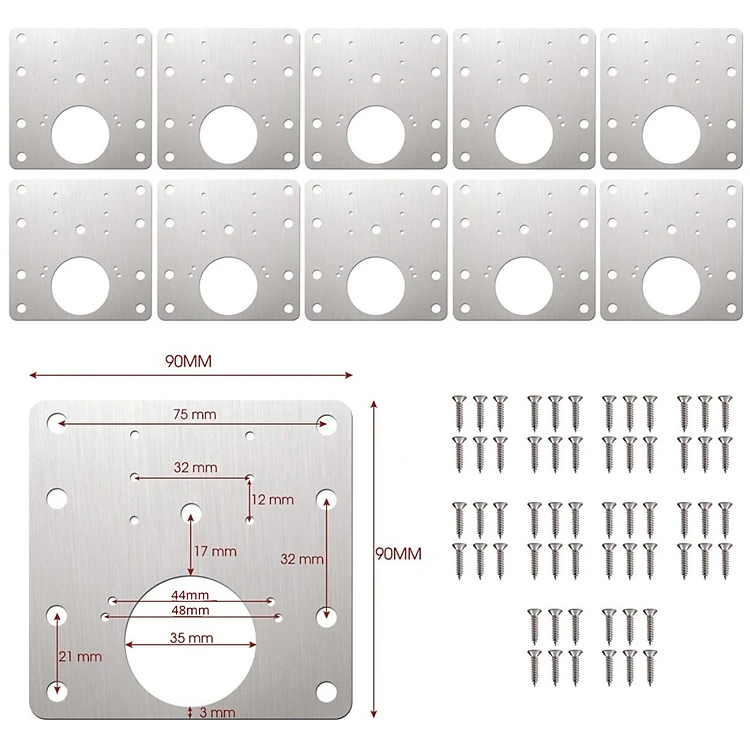 90MM

75 mm

32 mm

12 mm

17 mm

32 mm

90MM

44mm

48mm

35 mm

21 mm

3 mm